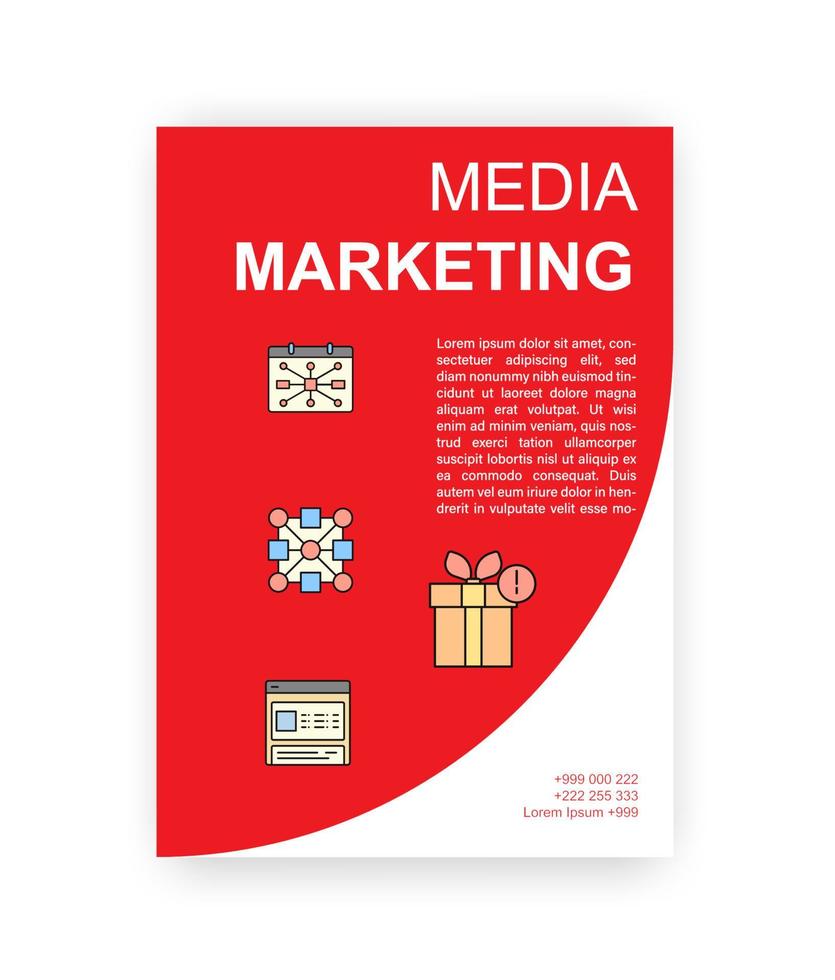 MEDIA
MARKETING

Lorem ipsum dolor sit amet, consectetuer adipiscing elit, sed diam nonummy nibh euismod tincidunt ut laoreet dolore magna aliquam erat volutpat. Ut wisi enim ad minim veniam, quis nostrud exerci tation ullamcorper suscipit lobortis nisl ut aliquip ex ea commodo consequat. Duis autem vel eum iriure dolor in hendrerit in vulputate velit esse mo-

+999 000 222
+222 255 333
Lorem Ipsum +999