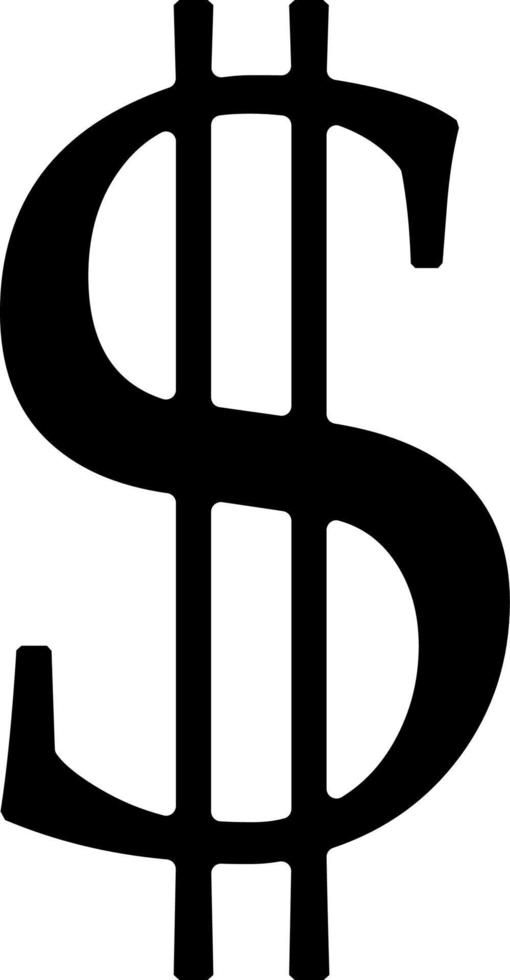 $