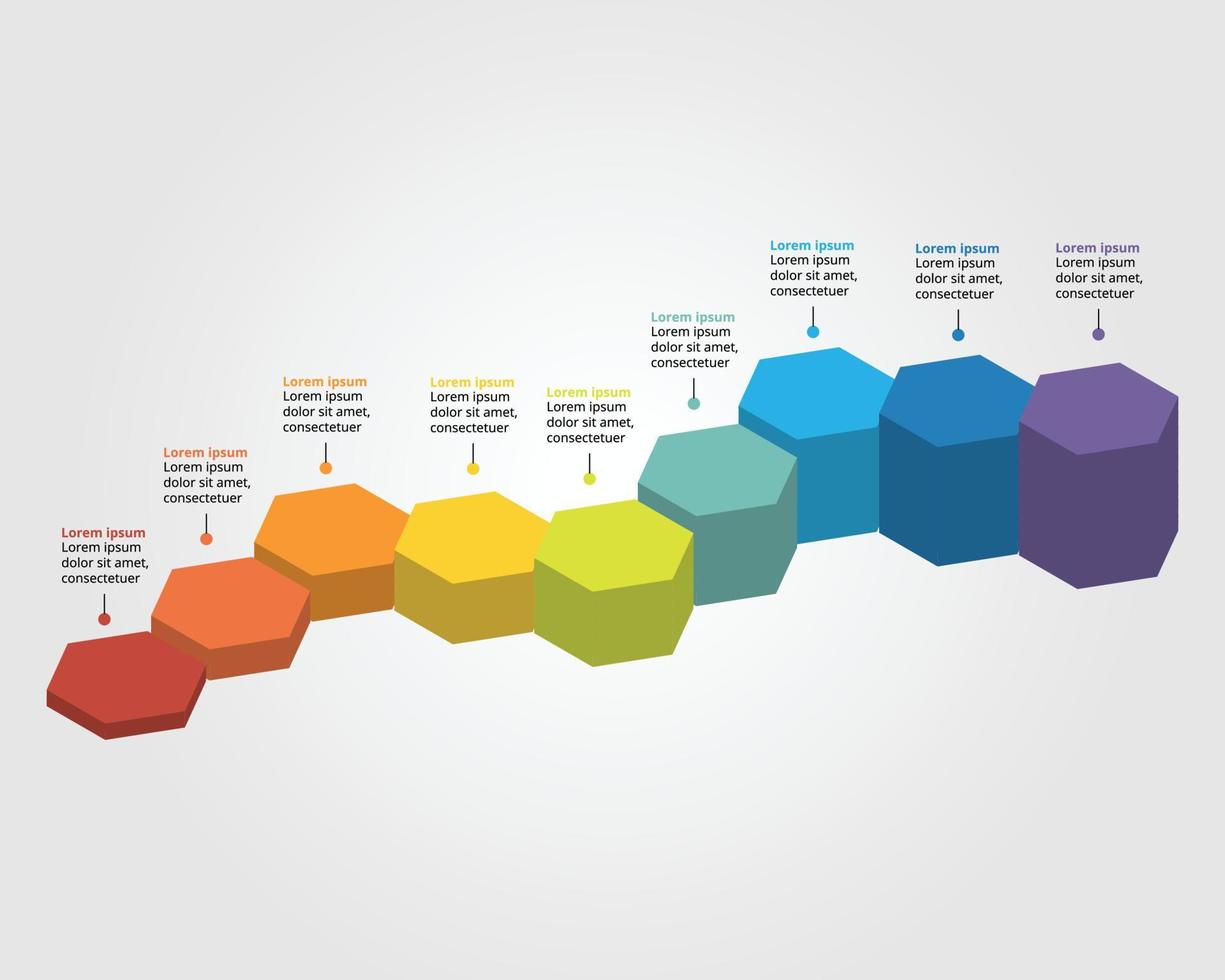 Lorem ipsum
Lorem ipsum dolor sit amet, consectetuer

Lorem ipsum
Lorem ipsum dolor sit amet, consectetuer

Lorem ipsum
Lorem ipsum dolor sit amet, consectetuer

Lorem ipsum
Lorem ipsum dolor sit amet, consectetuer

Lorem ipsum
Lorem ipsum dolor sit amet, consectetuer

Lorem ipsum
Lorem ipsum dolor sit amet, consectetuer

Lorem ipsum
Lorem ipsum dolor sit amet, consectetuer

Lorem ipsum
Lorem ipsum dolor sit amet, consectetuer

Lorem ipsum
Lorem ipsum dolor sit amet, consectetuer