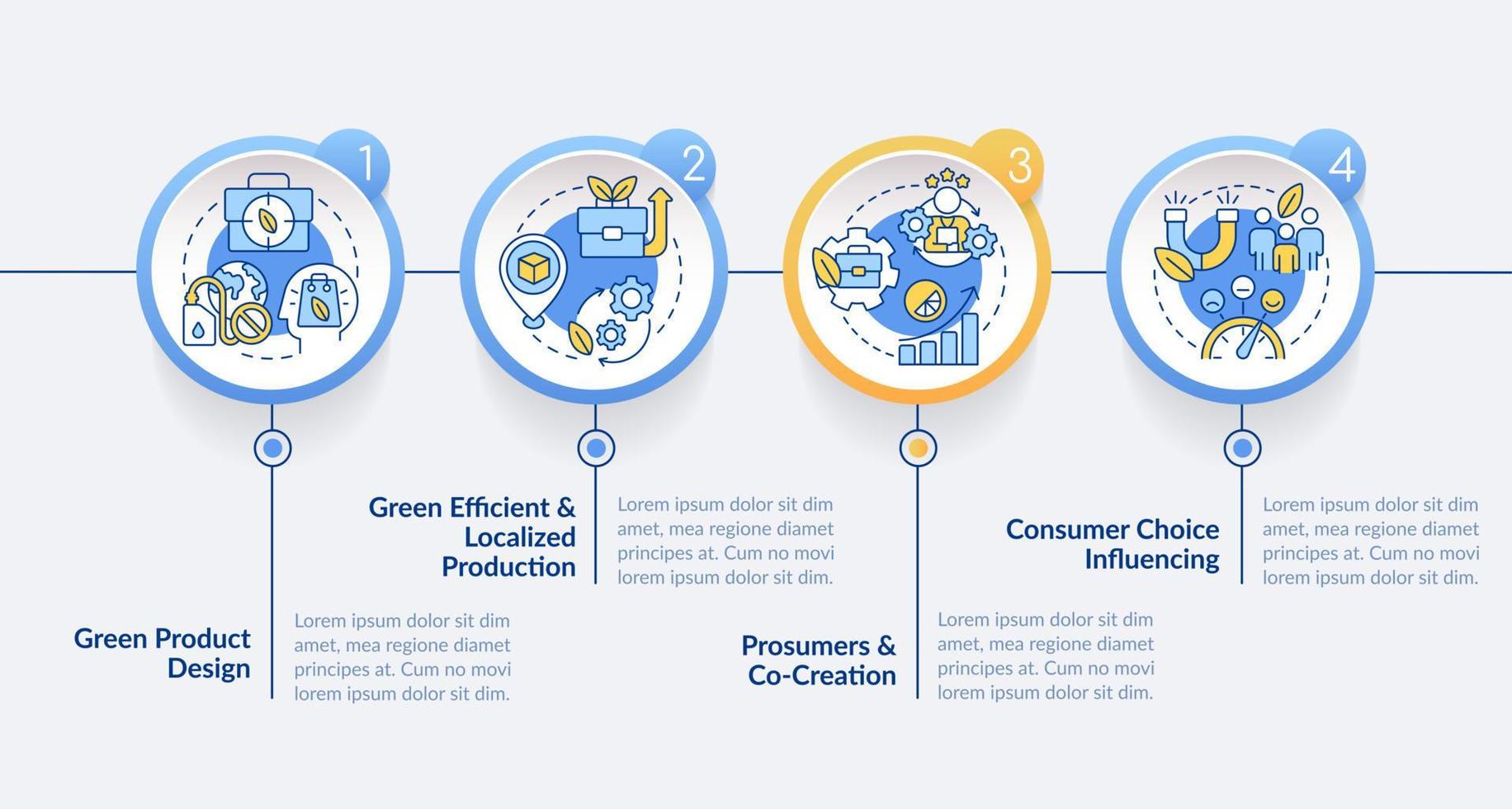 1

Green Product Design

Lorem ipsum dolor sit dim amet, mea regione diamet principes at. Cum no movi lorem ipsum dolor sit dim.

2

Green Efficient & Localized Production

Lorem ipsum dolor sit dim amet, mea regione diamet principes at. Cum no movi lorem ipsum dolor sit dim.

3

Prosumers & Co-Creation

Lorem ipsum dolor sit dim amet, mea regione diamet principes at. Cum no movi lorem ipsum dolor sit dim.

4

Consumer Choice Influencing

Lorem ipsum dolor sit dim amet, mea regione diamet principes at. Cum no movi lorem ipsum dolor sit dim.