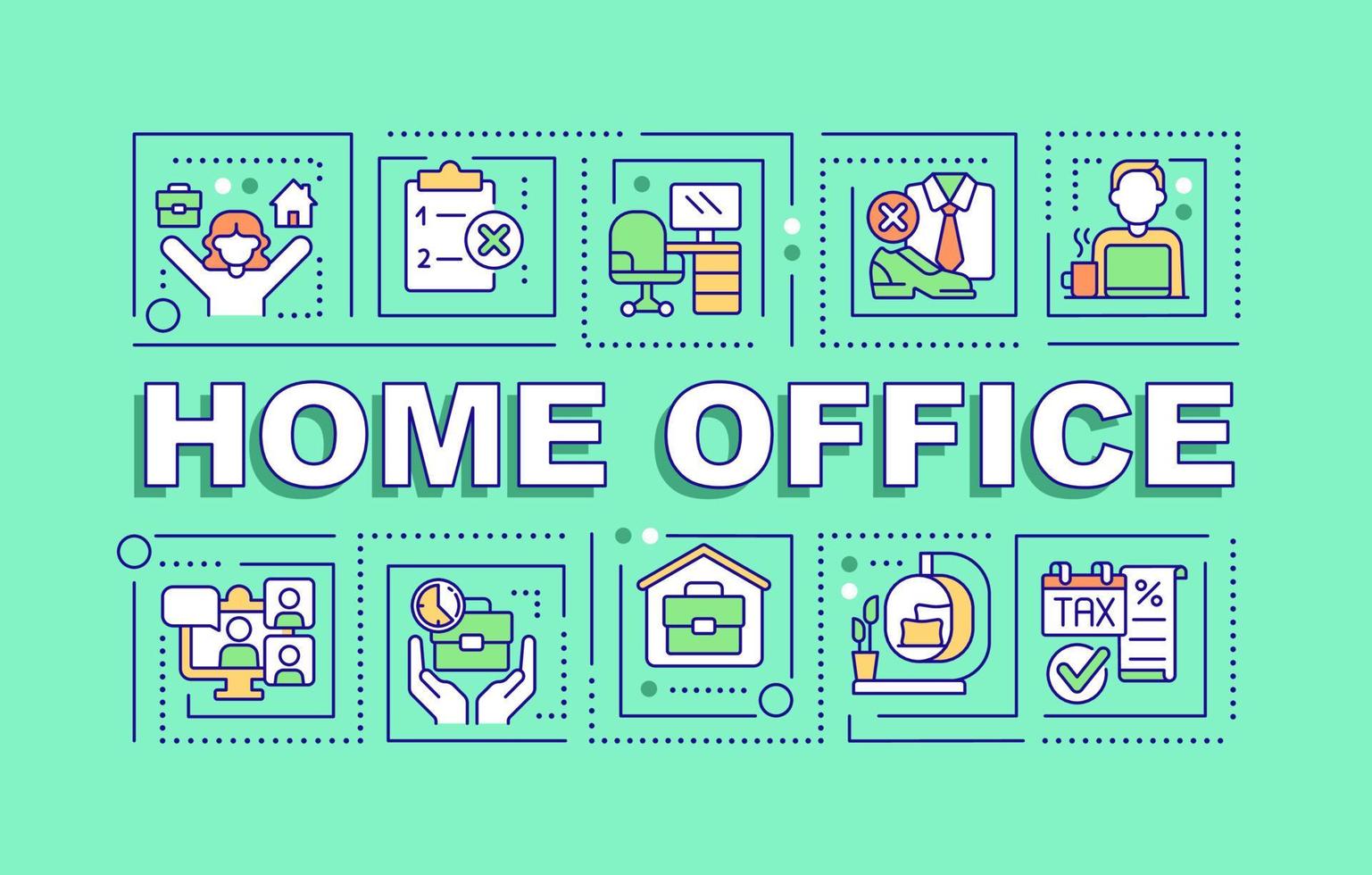 1
2

HOME OFFICE

TAX
%