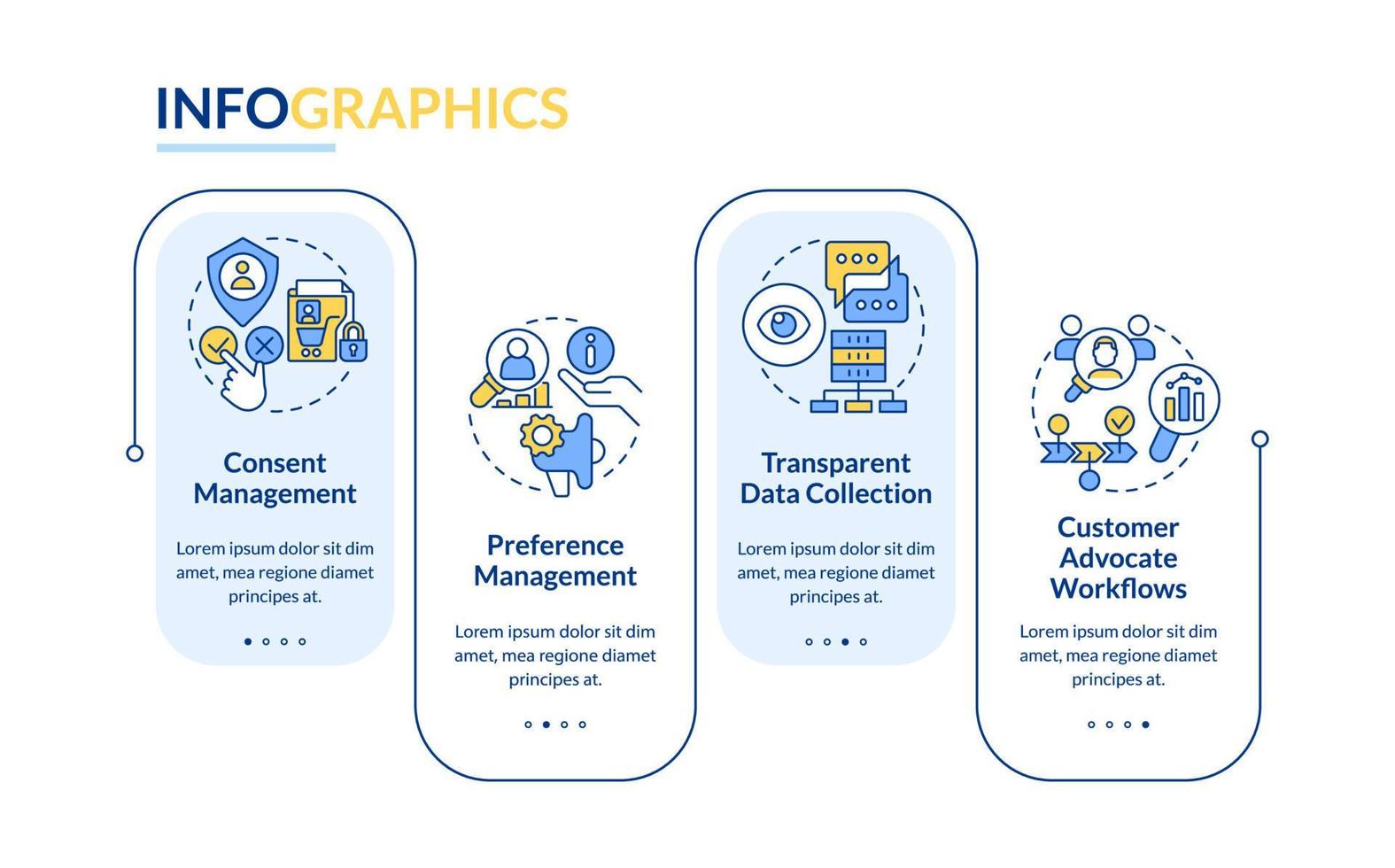 INFOGRAPHICS

Consent Management

Lorem ipsum dolor sit dim amet, mea regione diamet principes at.

Preference Management

Lorem ipsum dolor sit dim amet, mea regione diamet principes at.

Transparent Data Collection

Lorem ipsum dolor sit dim amet, mea regione diamet principes at.

Customer Advocate Workflows

Lorem ipsum dolor sit dim amet, mea regione diamet principes at.