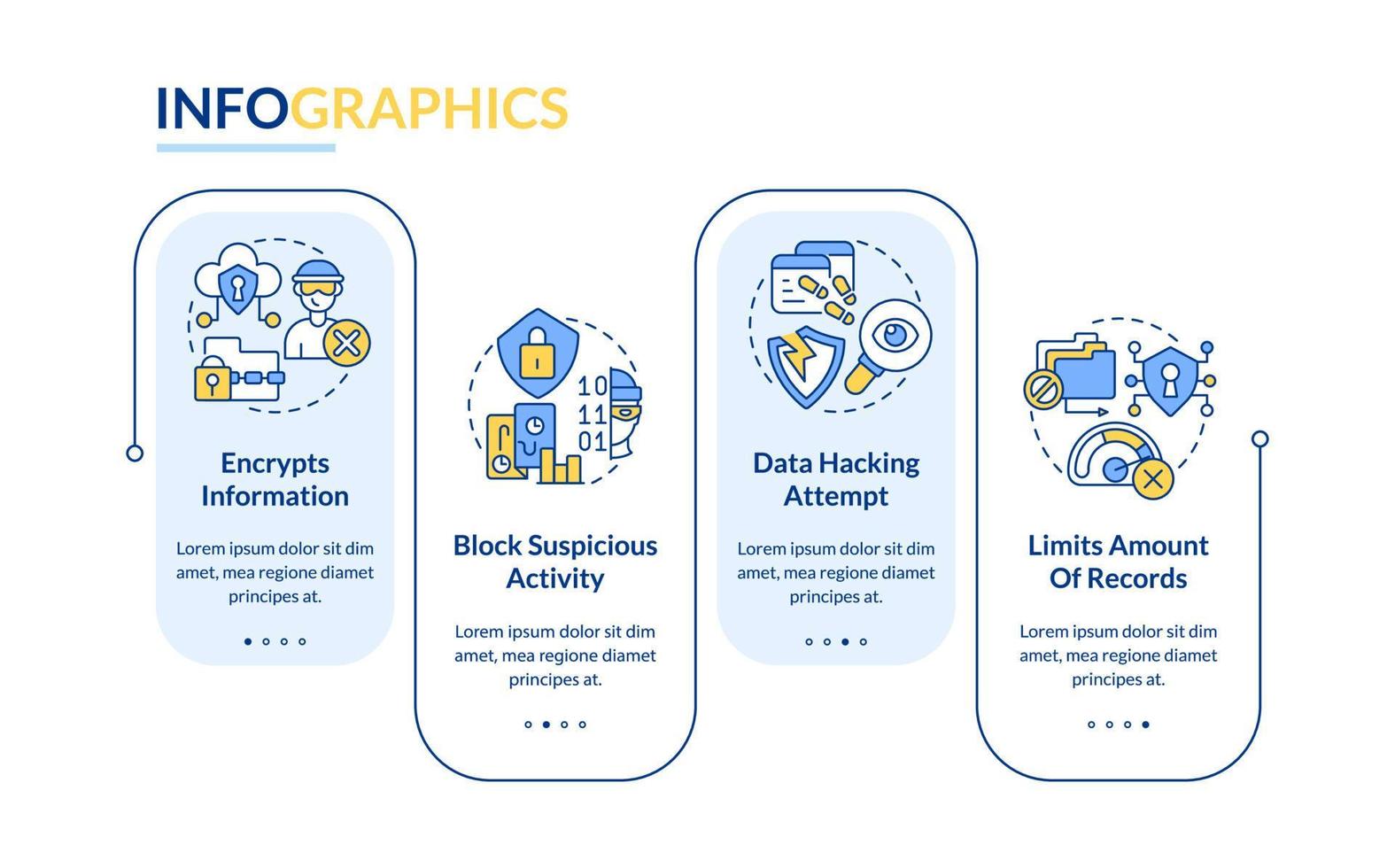 INFOGRAPHICS

Encrypts Information

Lorem ipsum dolor sit dim amet, mea regione diamet principes at.

10
11
01

Block Suspicious Activity

Lorem ipsum dolor sit dim amet, mea regione diamet principes at.

Data Hacking Attempt

Lorem ipsum dolor sit dim amet, mea regione diamet principes at.

Limits Amount Of Records

Lorem ipsum dolor sit dim amet, mea regione diamet principes at.