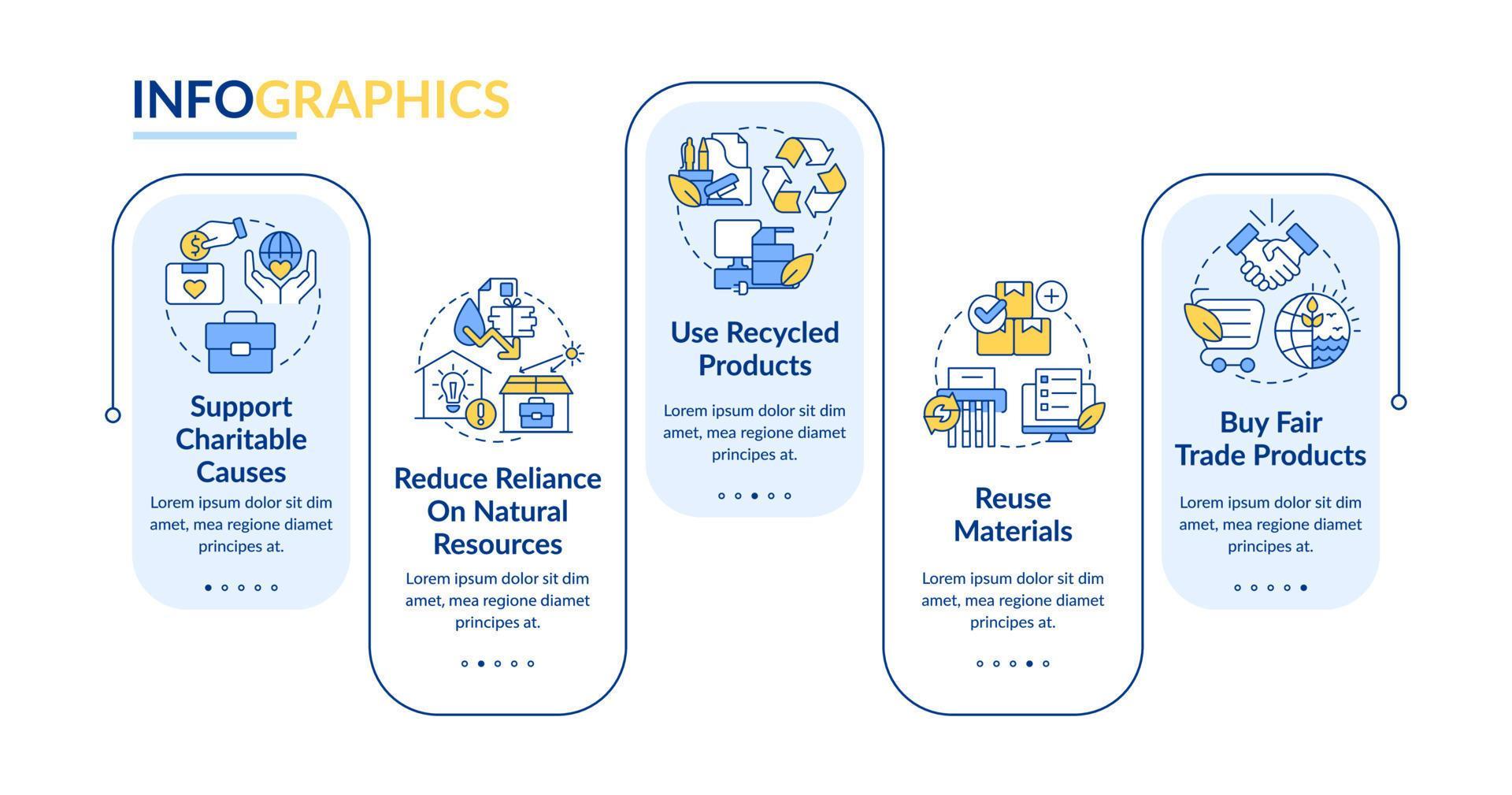 INFOGRAPHICS

Support Charitable Causes
Lorem ipsum dolor sit dim amet, mea regione diamet principes at.

Reduce Reliance On Natural Resources
Lorem ipsum dolor sit dim amet, mea regione diamet principes at.

Use Recycled Products
Lorem ipsum dolor sit dim amet, mea regione diamet principes at.

Reuse Materials
Lorem ipsum dolor sit dim amet, mea regione diamet principes at.

Buy Fair Trade Products
Lorem ipsum dolor sit dim amet, mea regione diamet principes at.