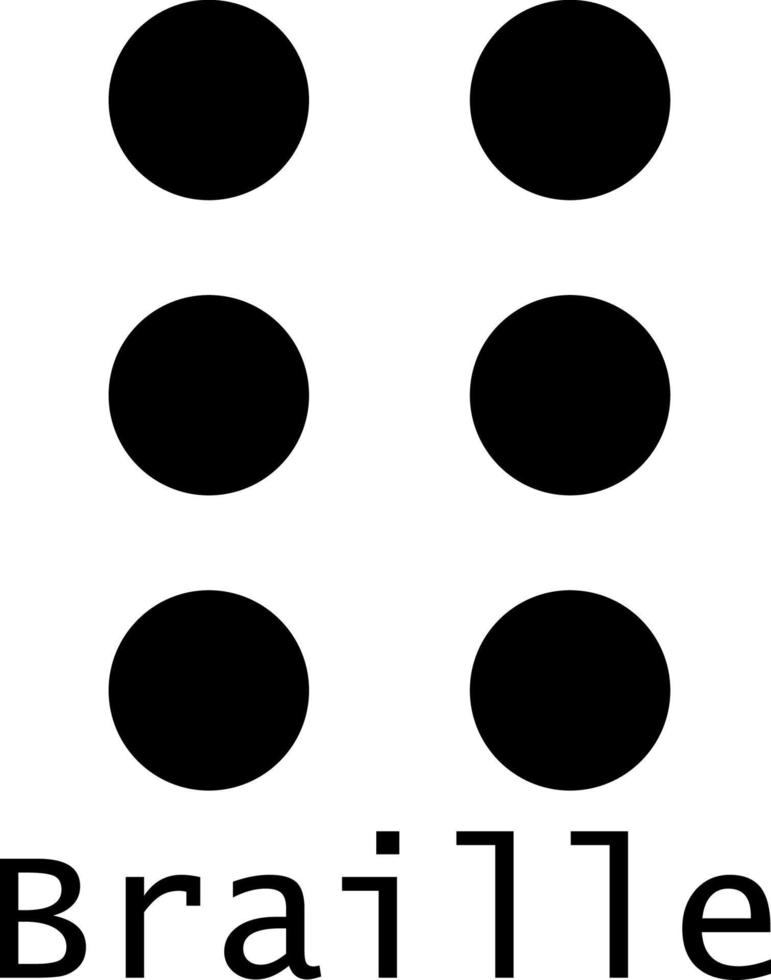 Braille