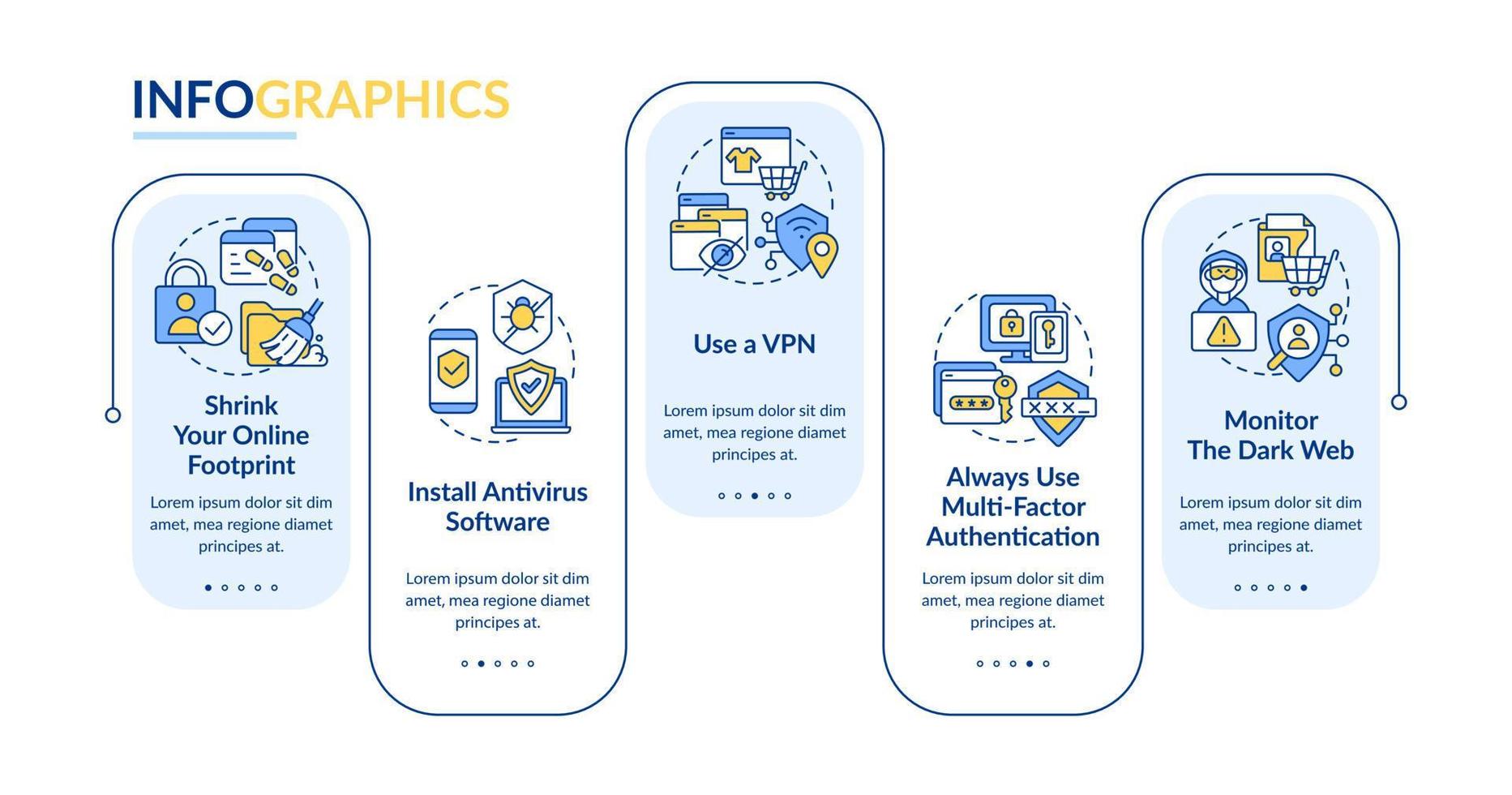 INFOGRAPHICS

Shrink Your Online Footprint

Lorem ipsum dolor sit dim amet, mea regione diamet principes at.

Install Antivirus Software

Lorem ipsum dolor sit dim amet, mea regione diamet principes at.

Use a VPN

Lorem ipsum dolor sit dim amet, mea regione diamet principes at.

Always Use Multi-Factor Authentication

Lorem ipsum dolor sit dim amet, mea regione diamet principes at.

Monitor The Dark Web

Lorem ipsum dolor sit dim amet, mea regione diamet principes at.