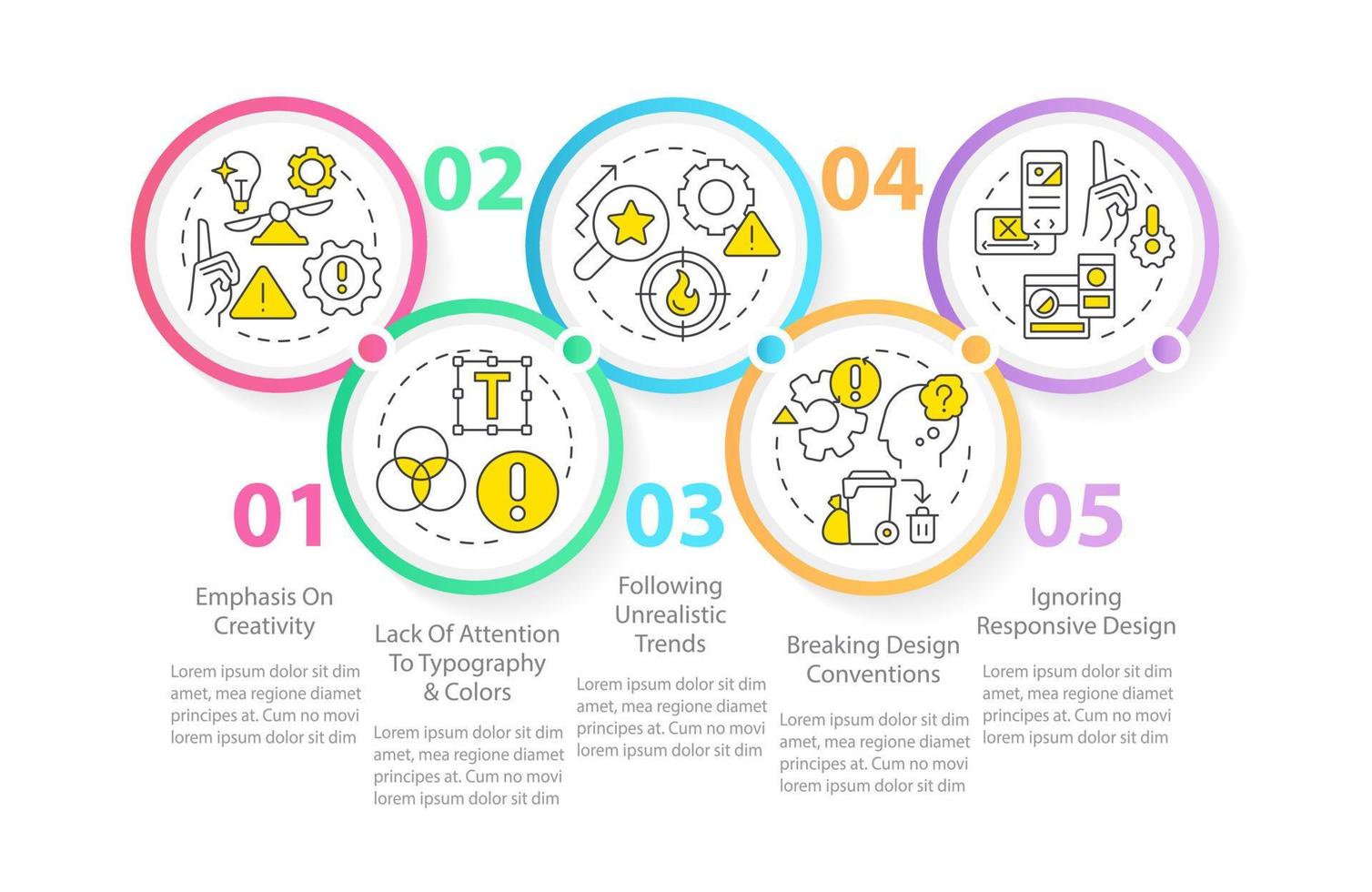 01

Emphasis On Creativity

Lorem ipsum dolor sit dim amet, mea regione diamet principes at. Cum no movi lorem ipsum dolor sit dim

02

Lack Of Attention To Typography & Colors

Lorem ipsum dolor sit dim amet, mea regione diamet principes at. Cum no movi lorem ipsum dolor sit dim

03

Following Unrealistic Trends

Lorem ipsum dolor sit dim amet, mea regione diamet principes at. Cum no movi lorem ipsum dolor sit dim

04

Breaking Design Conventions

Lorem ipsum dolor sit dim amet, mea regione diamet principes at. Cum no movi lorem ipsum dolor sit dim

05

Ignoring Responsive Design

Lorem ipsum dolor sit dim amet, mea regione diamet principes at. Cum no movi lorem ipsum dolor sit dim