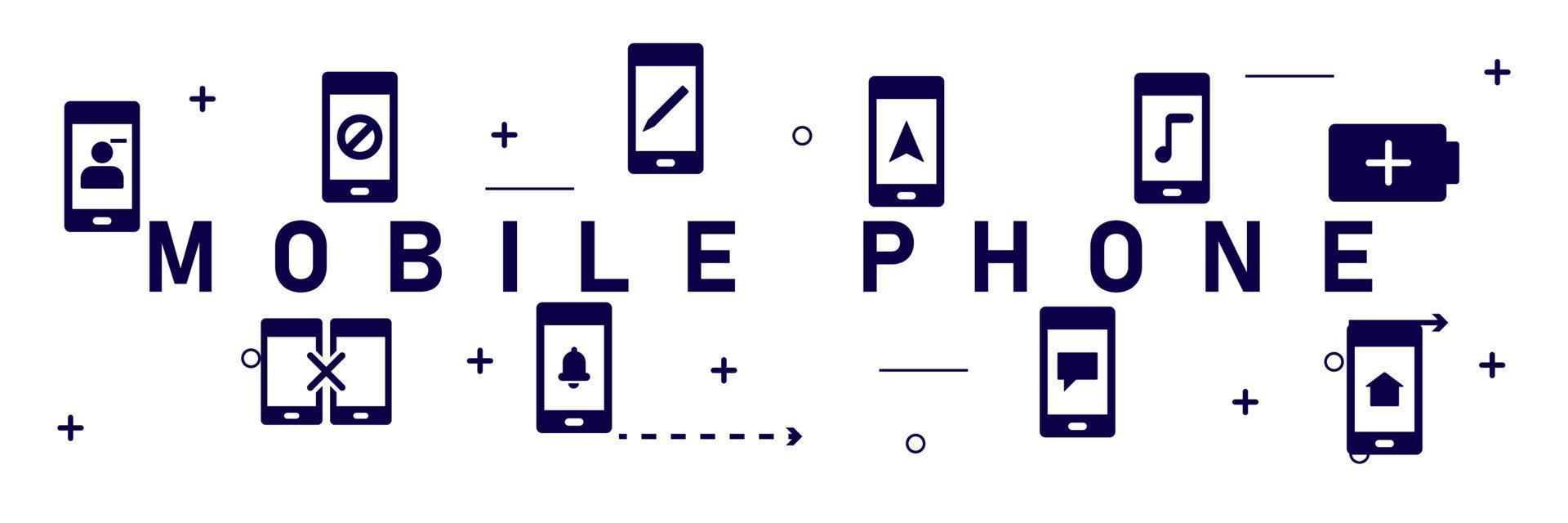 MOBILE PHONE