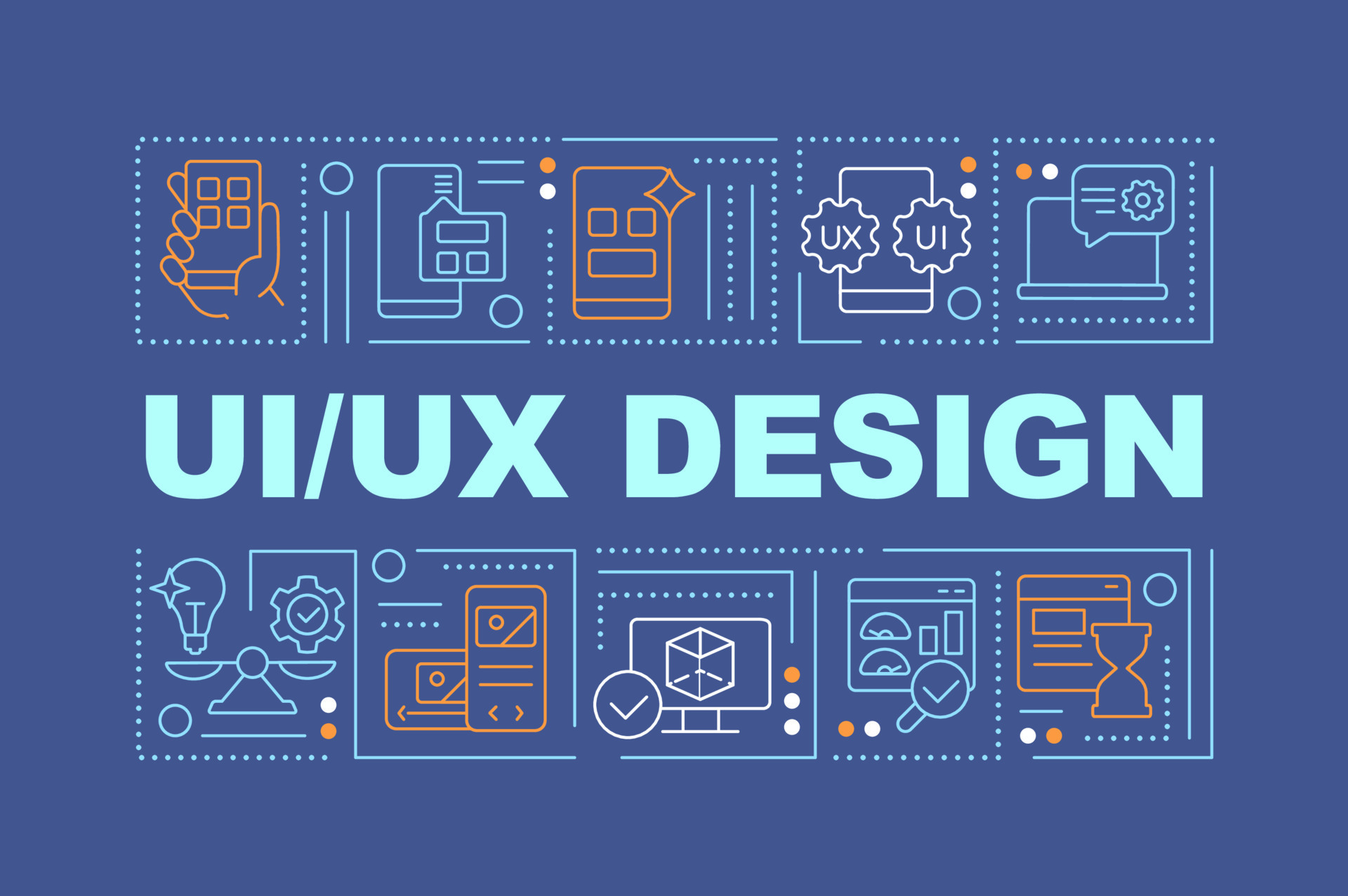 UX UI

UI/UX DESIGN