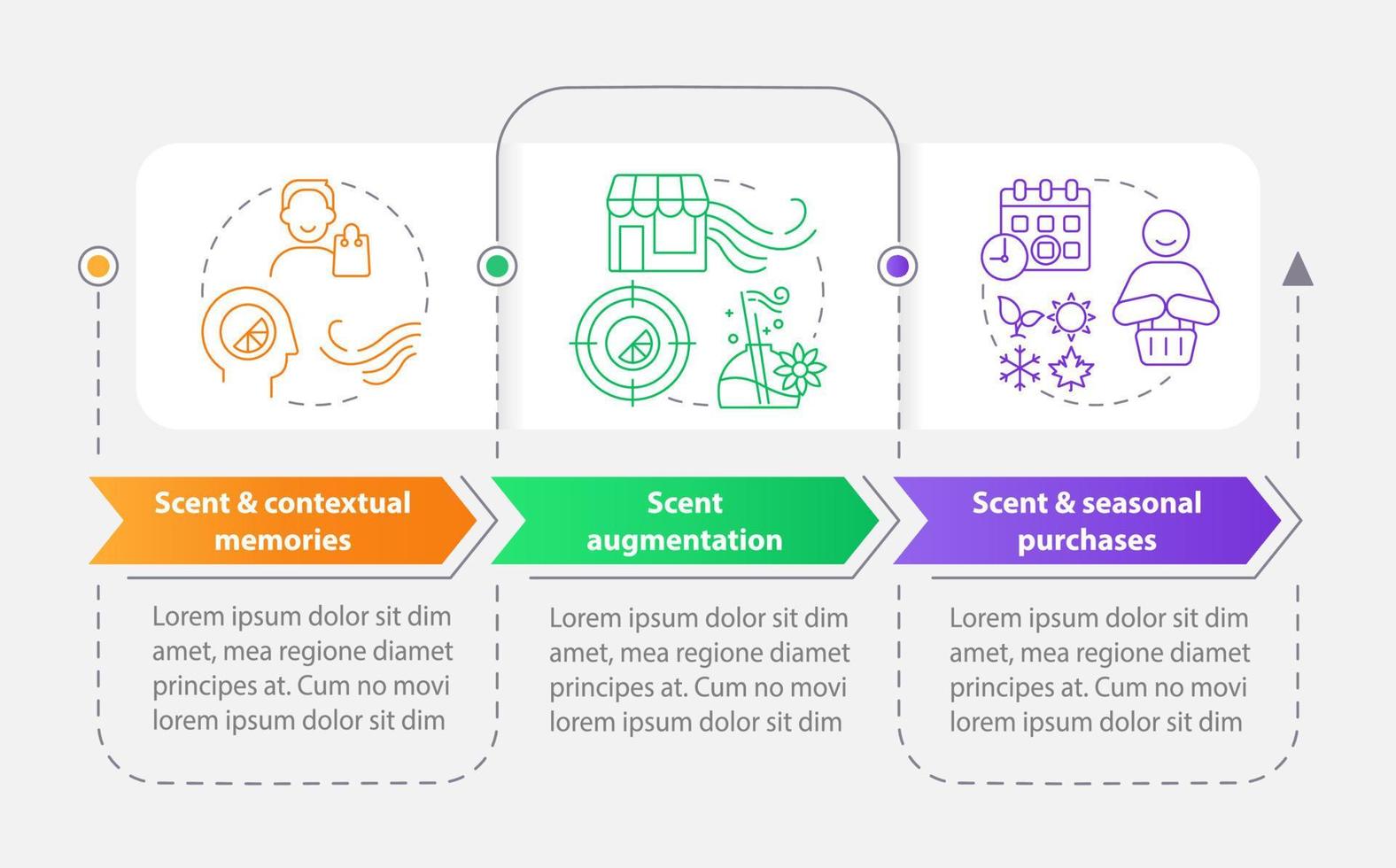 Scent & contextual memories

Lorem ipsum dolor sit dim amet, mea regione diamet principes at. Cum no movi lorem ipsum dolor sit dim

Scent augmentation

Lorem ipsum dolor sit dim amet, mea regione diamet principes at. Cum no movi lorem ipsum dolor sit dim

Scent & seasonal purchases

Lorem ipsum dolor sit dim amet, mea regione diamet principes at. Cum no movi lorem ipsum dolor sit dim