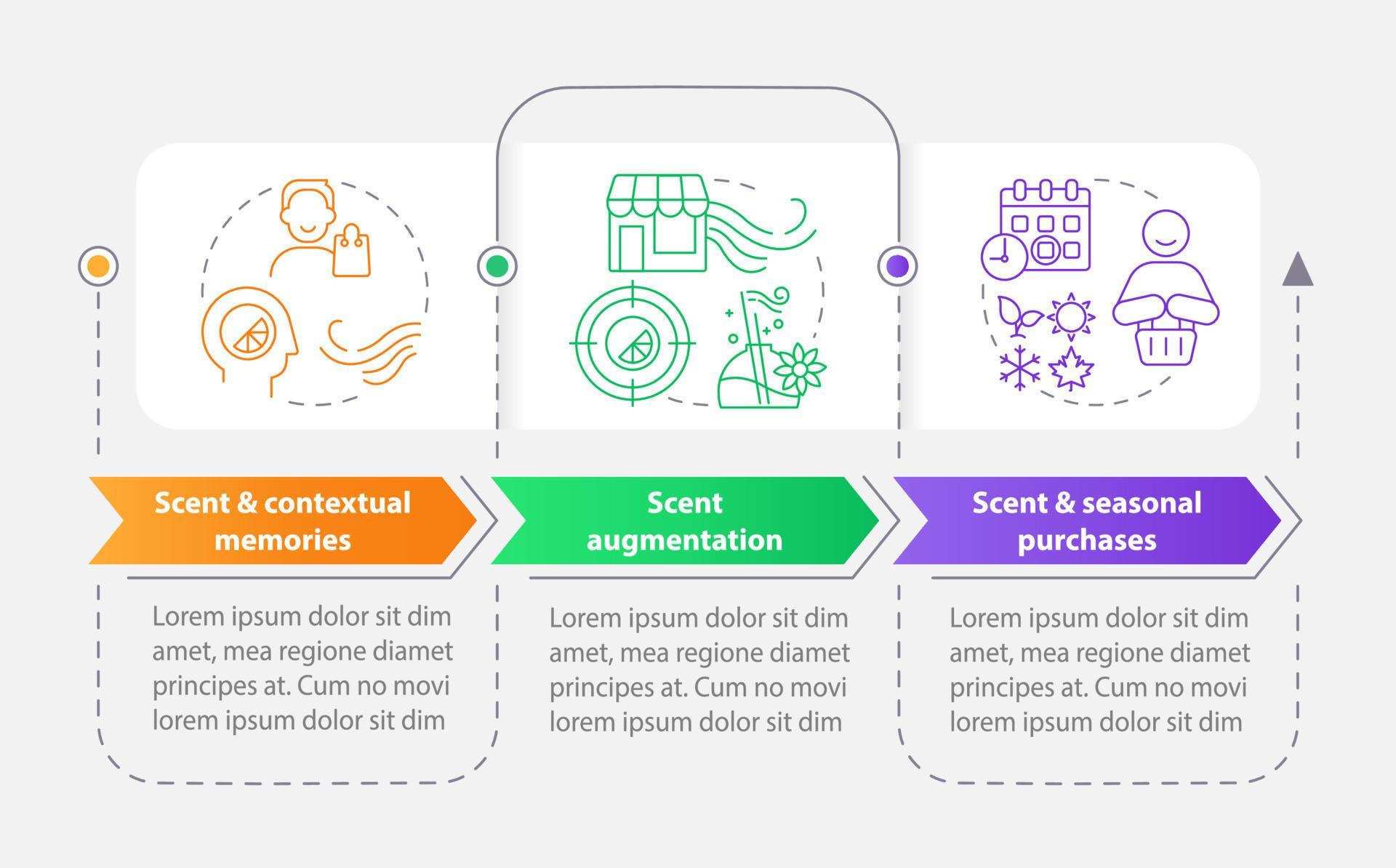 Scent & contextual memories

Lorem ipsum dolor sit dim amet, mea regione diamet principes at. Cum no movi lorem ipsum dolor sit dim

Scent augmentation

Lorem ipsum dolor sit dim amet, mea regione diamet principes at. Cum no movi lorem ipsum dolor sit dim

Scent & seasonal purchases

Lorem ipsum dolor sit dim amet, mea regione diamet principes at. Cum no movi lorem ipsum dolor sit dim