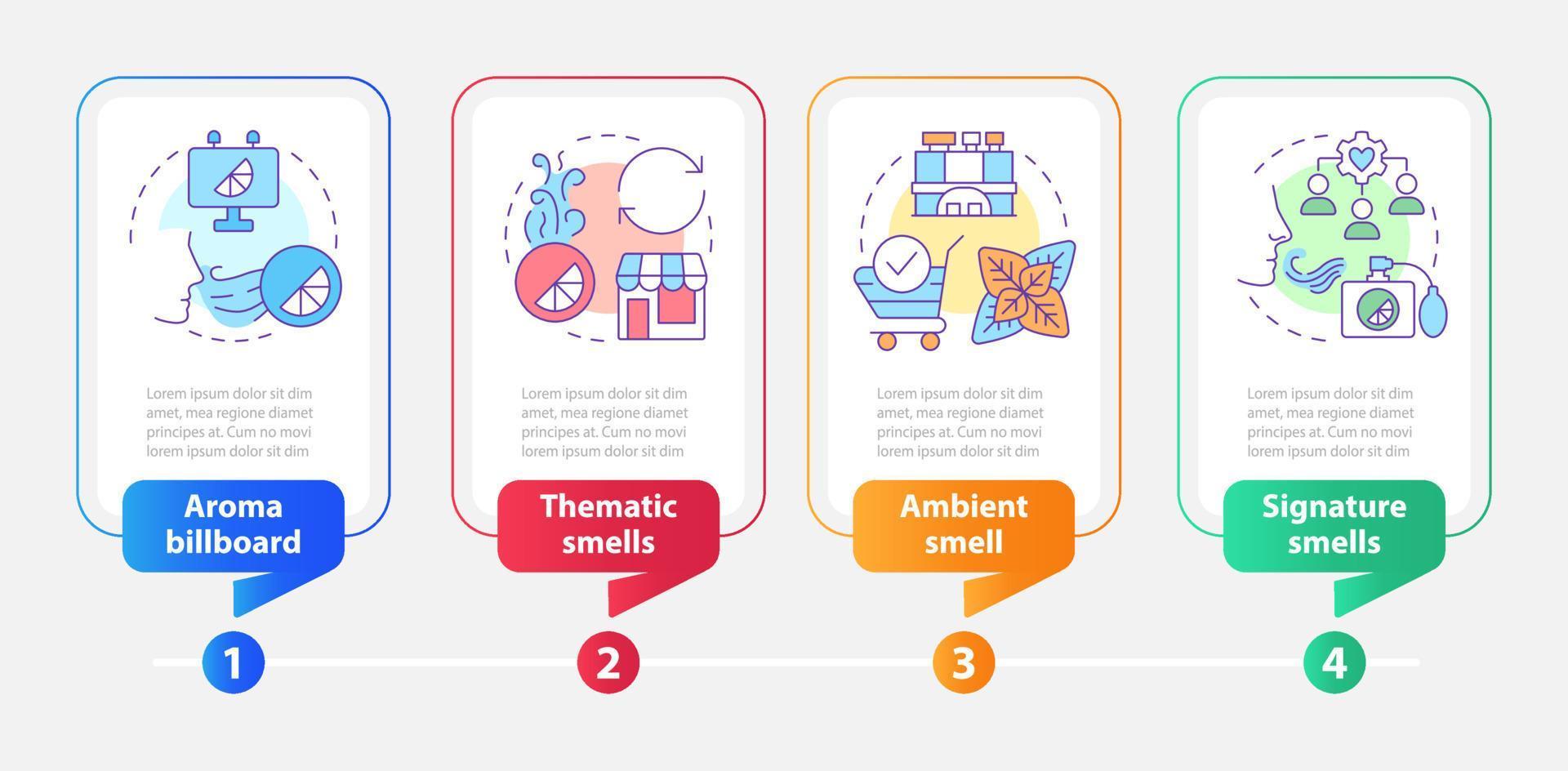 Lorem ipsum dolor sit dim amet, mea regione diamet principes at. Cum no movi lorem ipsum dolor sit dim

Aroma billboard

1

Lorem ipsum dolor sit dim amet, mea regione diamet principes at. Cum no movi lorem ipsum dolor sit dim

Thematic smells

2

Lorem ipsum dolor sit dim amet, mea regione diamet principes at. Cum no movi lorem ipsum dolor sit dim

Ambient smell

3

Lorem ipsum dolor sit dim amet, mea regione diamet principes at. Cum no movi lorem ipsum dolor sit dim

Signature smells

4