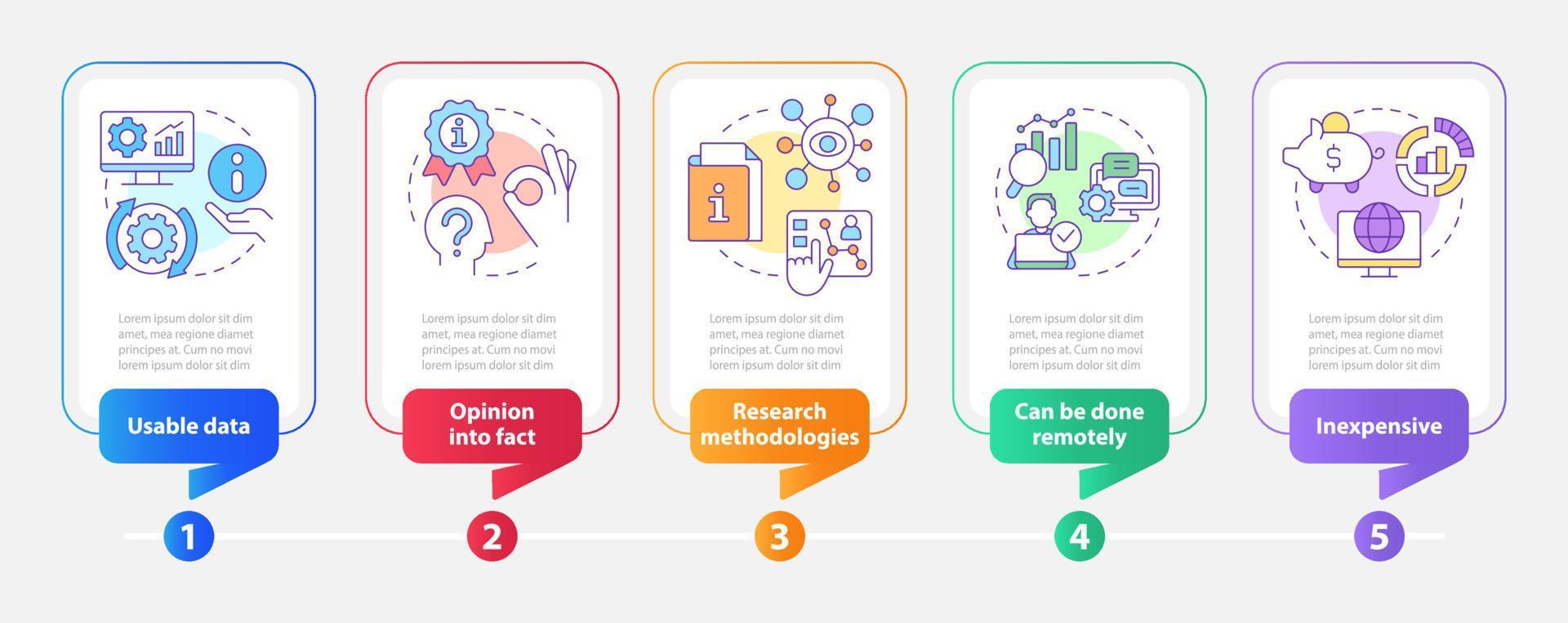 Lorem ipsum dolor sit dim amet, mea regione diamet principes at. Cum no movi lorem ipsum dolor sit dim

Usable data

1

Lorem ipsum dolor sit dim amet, mea regione diamet principes at. Cum no movi lorem ipsum dolor sit dim

Opinion into fact

2

Lorem ipsum dolor sit dim amet, mea regione diamet principes at. Cum no movi lorem ipsum dolor sit dim

Research methodologies

3

Lorem ipsum dolor sit dim amet, mea regione diamet principes at. Cum no movi lorem ipsum dolor sit dim

Can be done remotely

4

Lorem ipsum dolor sit dim amet, mea regione diamet principes at. Cum no movi lorem ipsum dolor sit dim

Inexpensive

5