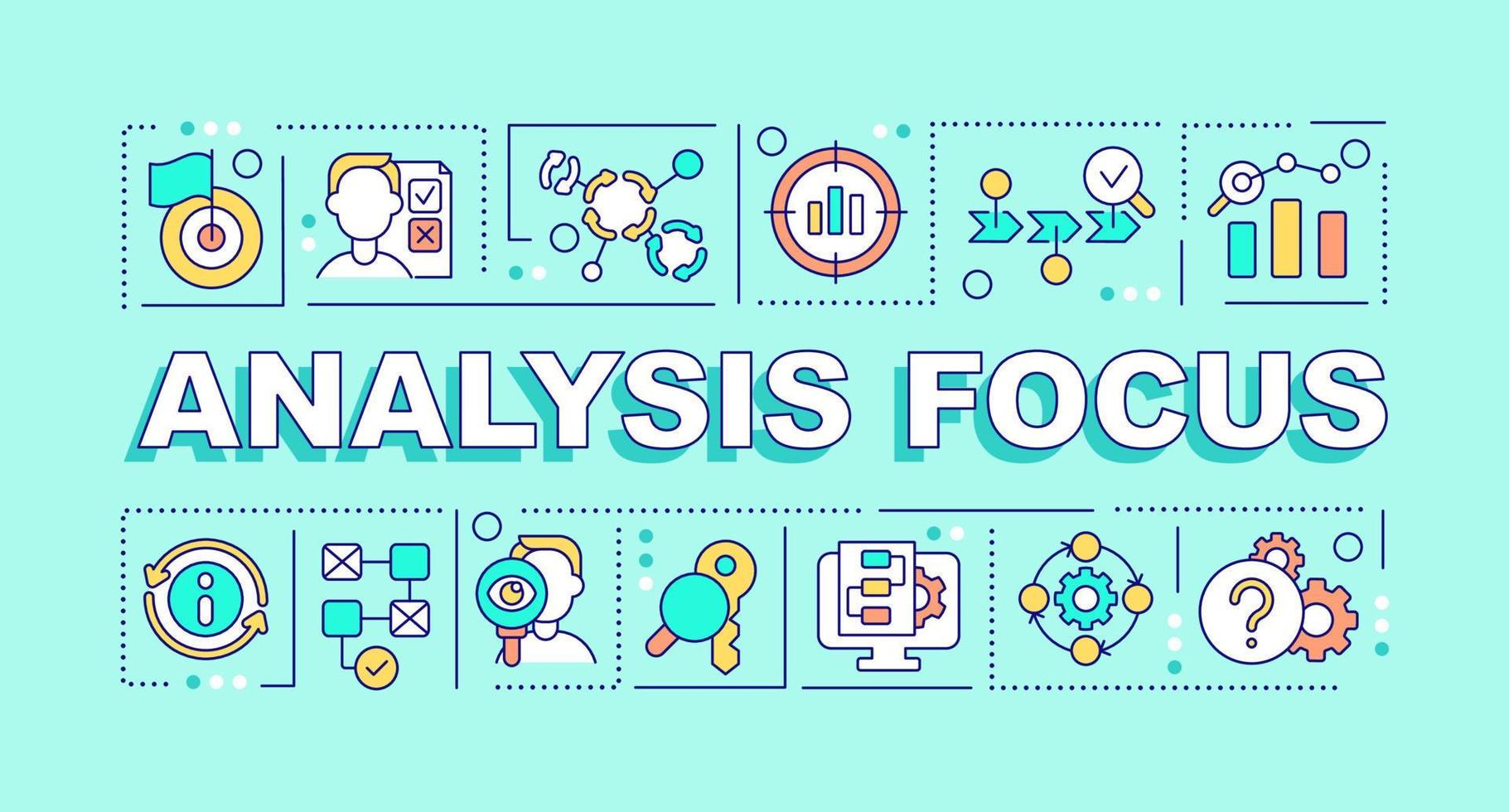 ANALYSIS FOCUS