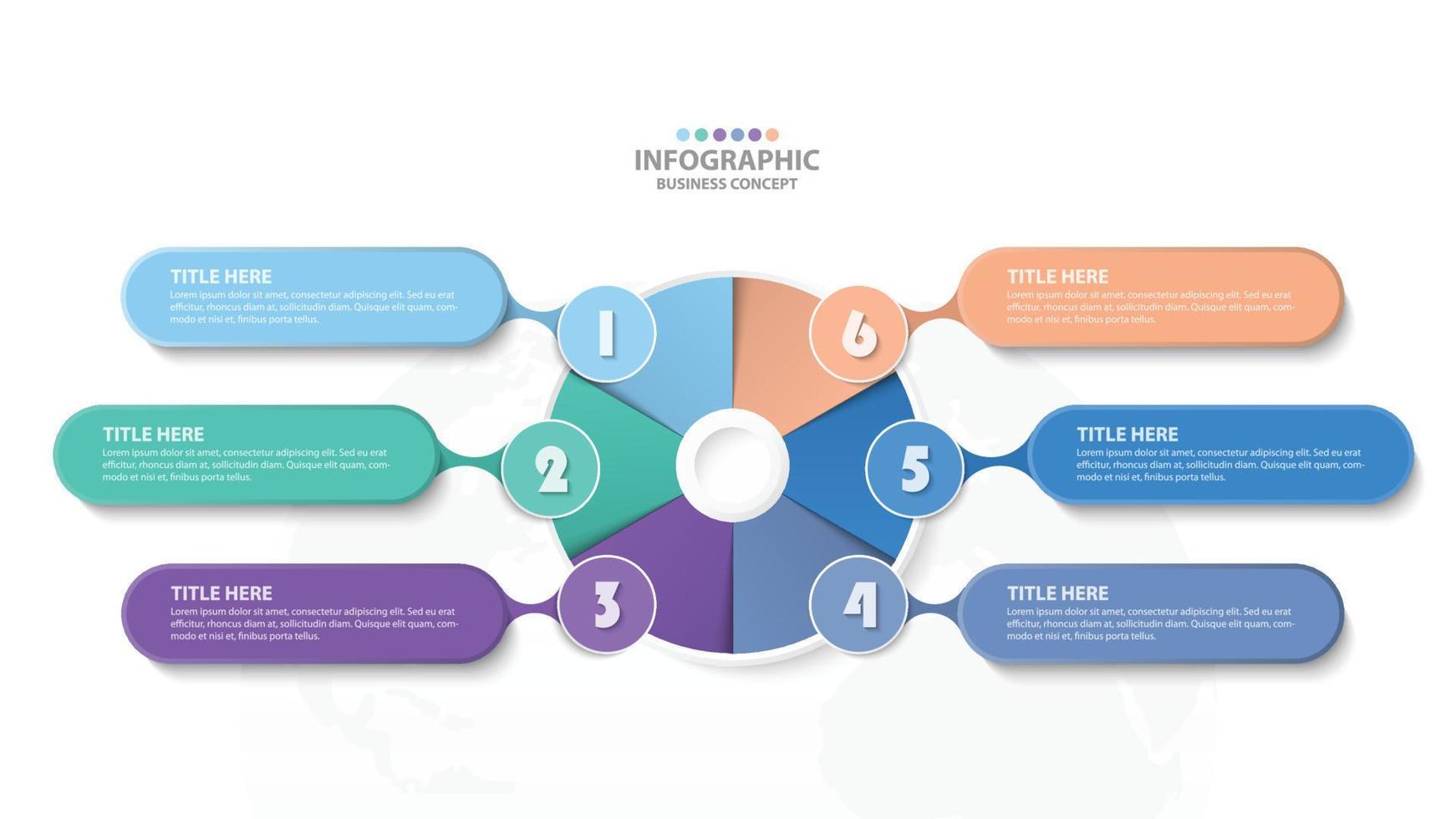 INFOGRAPHIC
BUSINESS CONCEPT

TITLE HERE
Lorem ipsum dolor sit amet, consectetur adipiscing elit. Sed eu erat efficitur, rhoncus diam at, sollicitudin diam. Quisque elit quam, commodo et nisi et, finibus porta tellus.

1

TITLE HERE
Lorem ipsum dolor sit amet, consectetur adipiscing elit. Sed eu erat efficitur, rhoncus diam at, sollicitudin diam. Quisque elit quam, commodo et nisi et, finibus porta tellus.

2

TITLE HERE
Lorem ipsum dolor sit amet, consectetur adipiscing elit. Sed eu erat efficitur, rhoncus diam at, sollicitudin diam. Quisque elit quam, commodo et nisi et, finibus porta tellus.

3

6

TITLE HERE
Lorem ipsum dolor sit amet, consectetur adipiscing elit. Sed eu erat efficitur, rhoncus diam at, sollicitudin diam. Quisque elit quam, commodo et nisi et, finibus porta tellus.

5

TITLE HERE
Lorem ipsum dolor sit amet, consectetur adipiscing elit. Sed eu erat efficitur, rhoncus diam at, sollicitudin diam. Quisque elit quam, commodo et nisi et, finibus porta tellus.

4

TITLE HERE
Lorem ipsum dolor sit amet, consectetur adipiscing elit. Sed eu erat efficitur, rhoncus diam at, sollicitudin diam. Quisque elit quam, commodo et nisi et, finibus porta tellus.