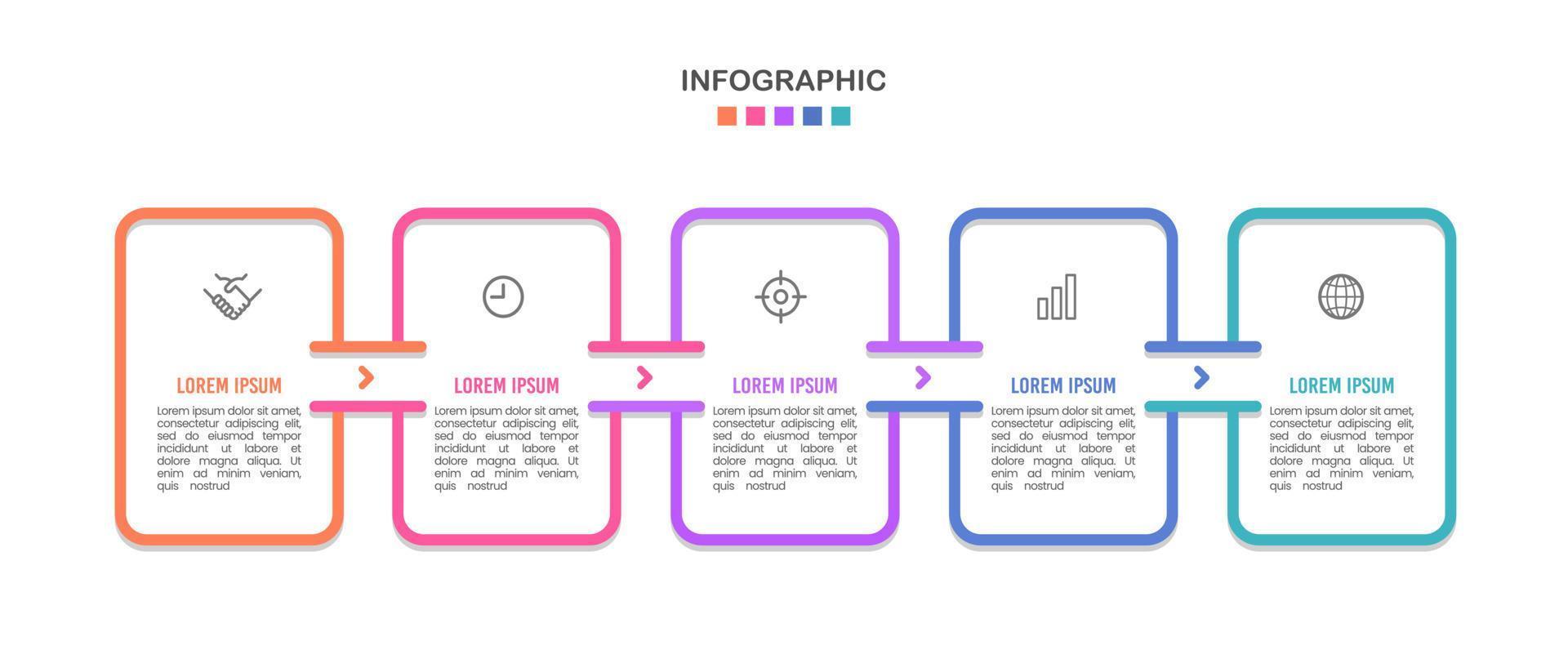 INFOGRAPHIC

LOREM IPSUM

Lorem ipsum dolor sit amet, consectetur adipiscing elit, sed do eiusmod tempor incididunt ut labore et dolore magna aliqua. Ut enim ad minim veniam, quis nostrud

LOREM IPSUM

Lorem ipsum dolor sit amet, consectetur adipiscing elit, sed do eiusmod tempor incididunt ut labore et dolore magna aliqua. Ut enim ad minim veniam, quis nostrud

LOREM IPSUM

Lorem ipsum dolor sit amet, consectetur adipiscing elit, sed do eiusmod tempor incididunt ut labore et dolore magna aliqua. Ut enim ad minim veniam, quis nostrud

LOREM IPSUM

Lorem ipsum dolor sit amet, consectetur adipiscing elit, sed do eiusmod tempor incididunt ut labore et dolore magna aliqua. Ut enim ad minim veniam, quis nostrud

LOREM IPSUM

Lorem ipsum dolor sit amet, consectetur adipiscing elit, sed do eiusmod tempor incididunt ut labore et dolore magna aliqua. Ut enim ad minim veniam, quis nostrud