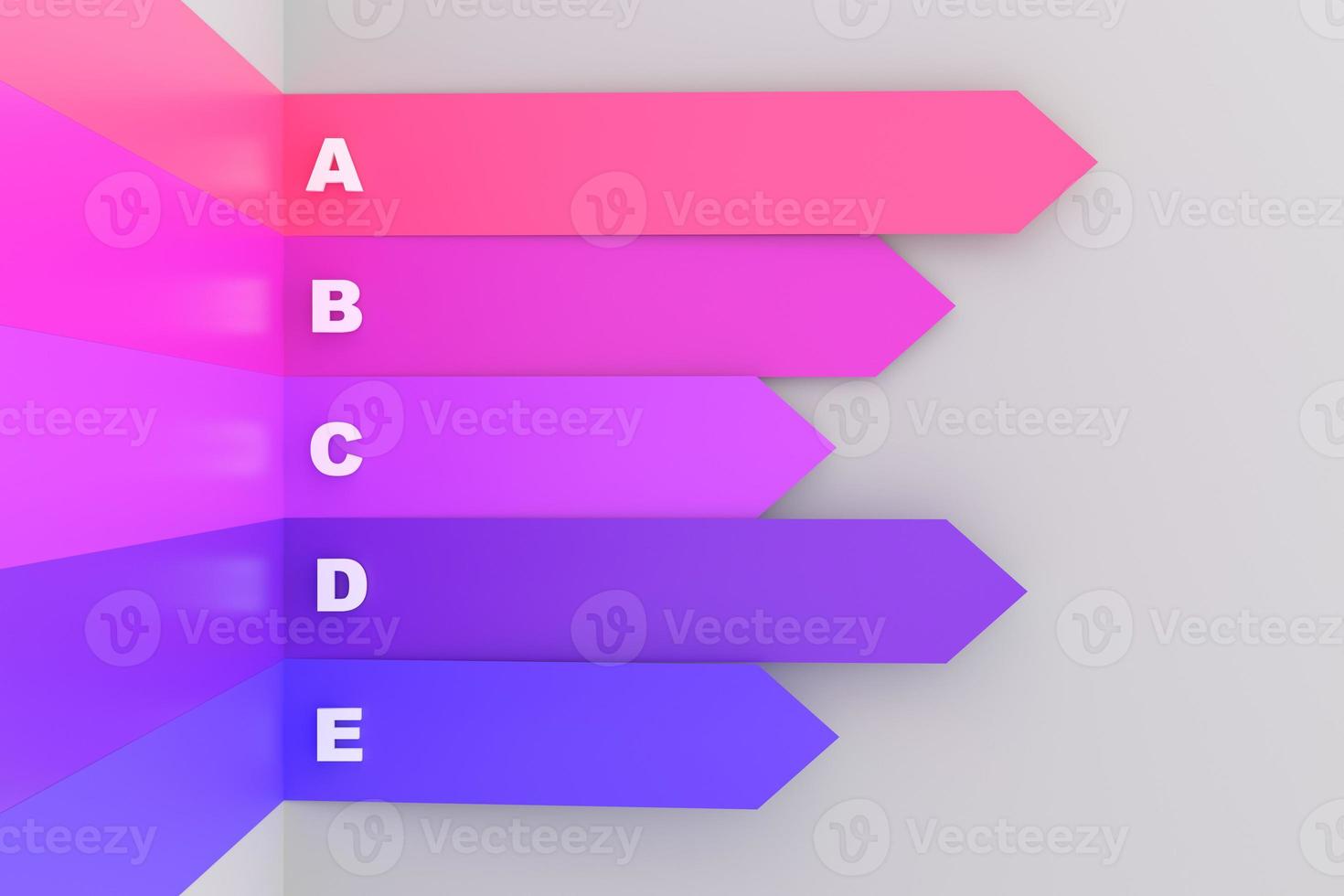 A

B

C

D

E

Vecteezy