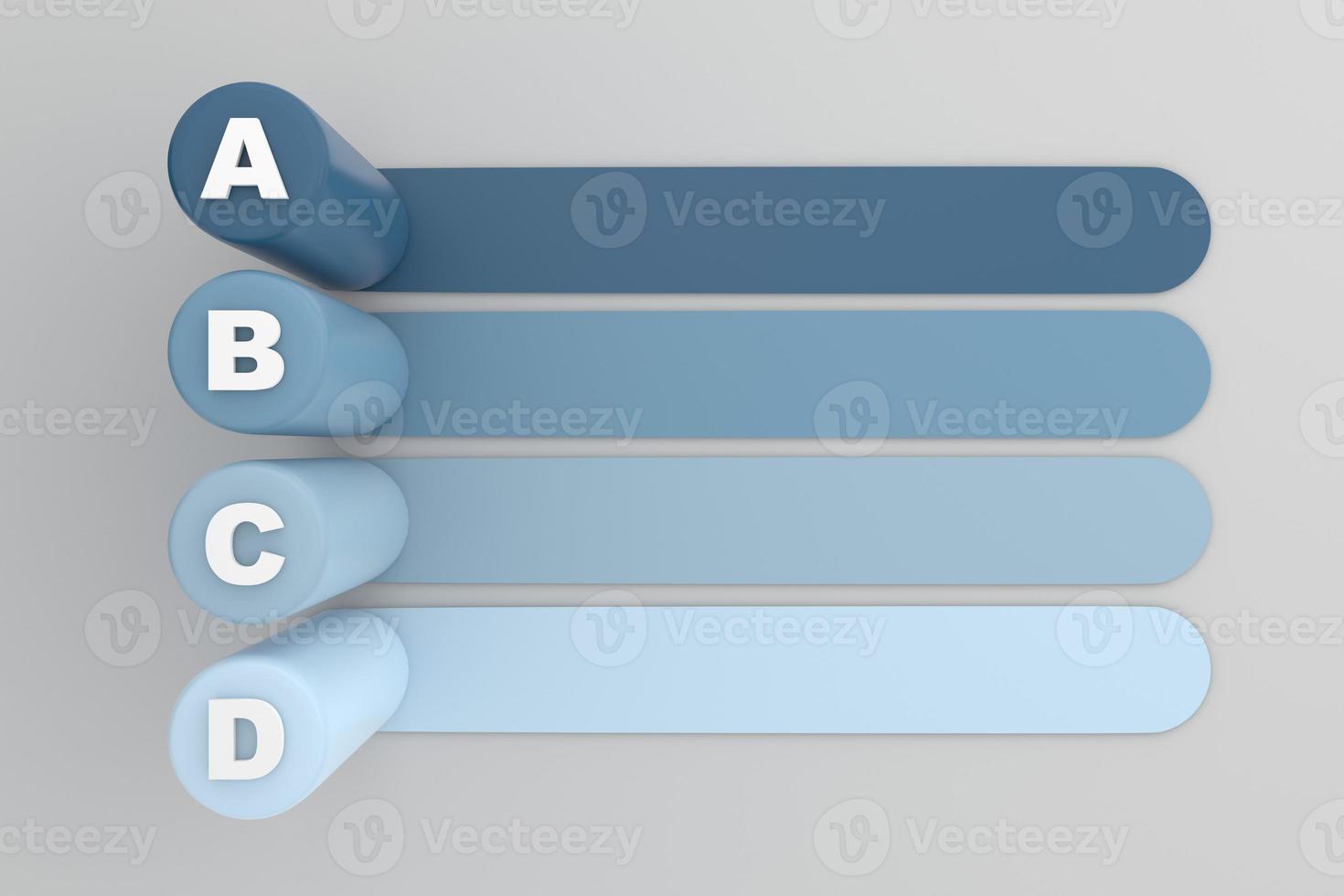 A

B

C

D

Vecteezy