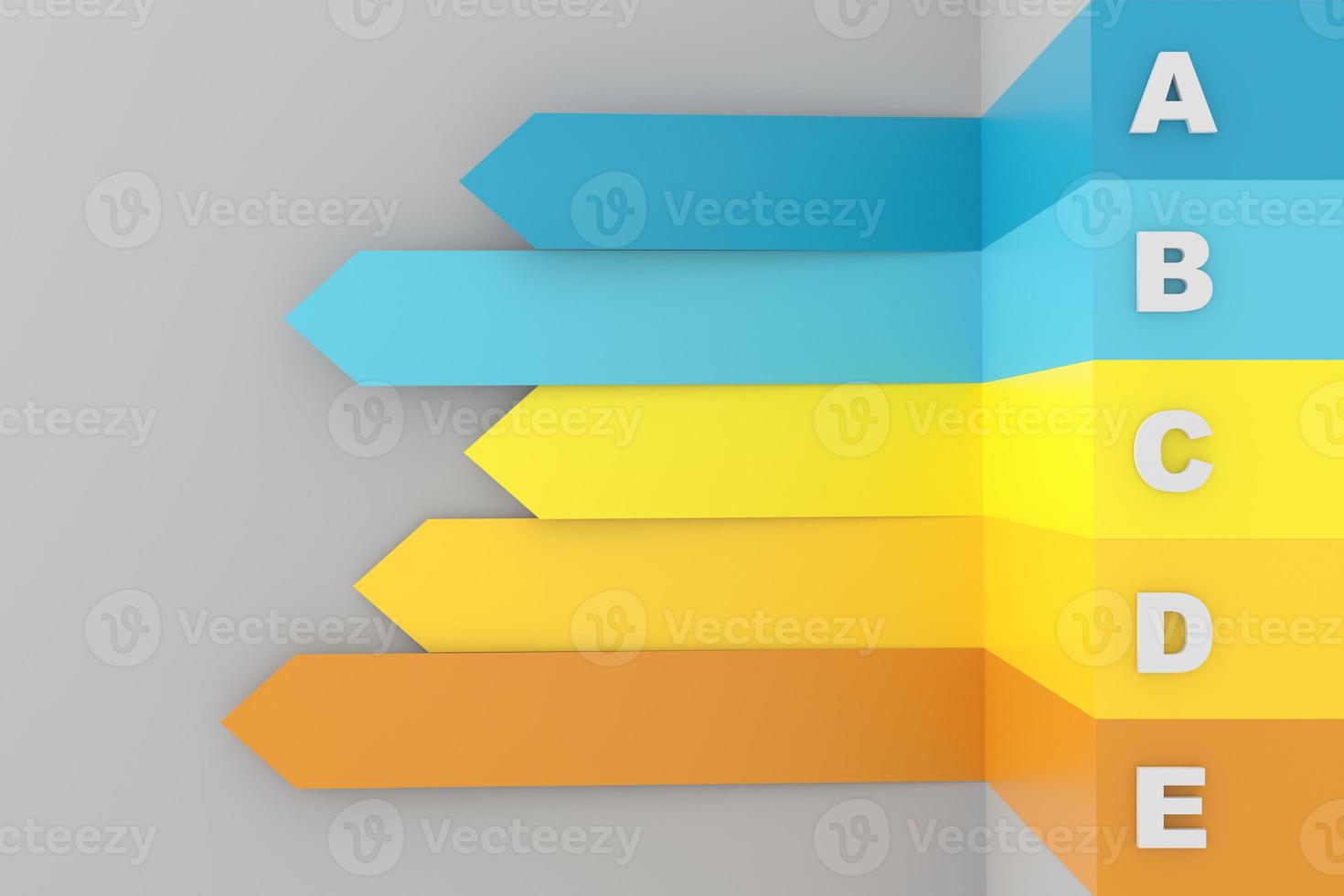 A
B
C
D
E
Vecteezy