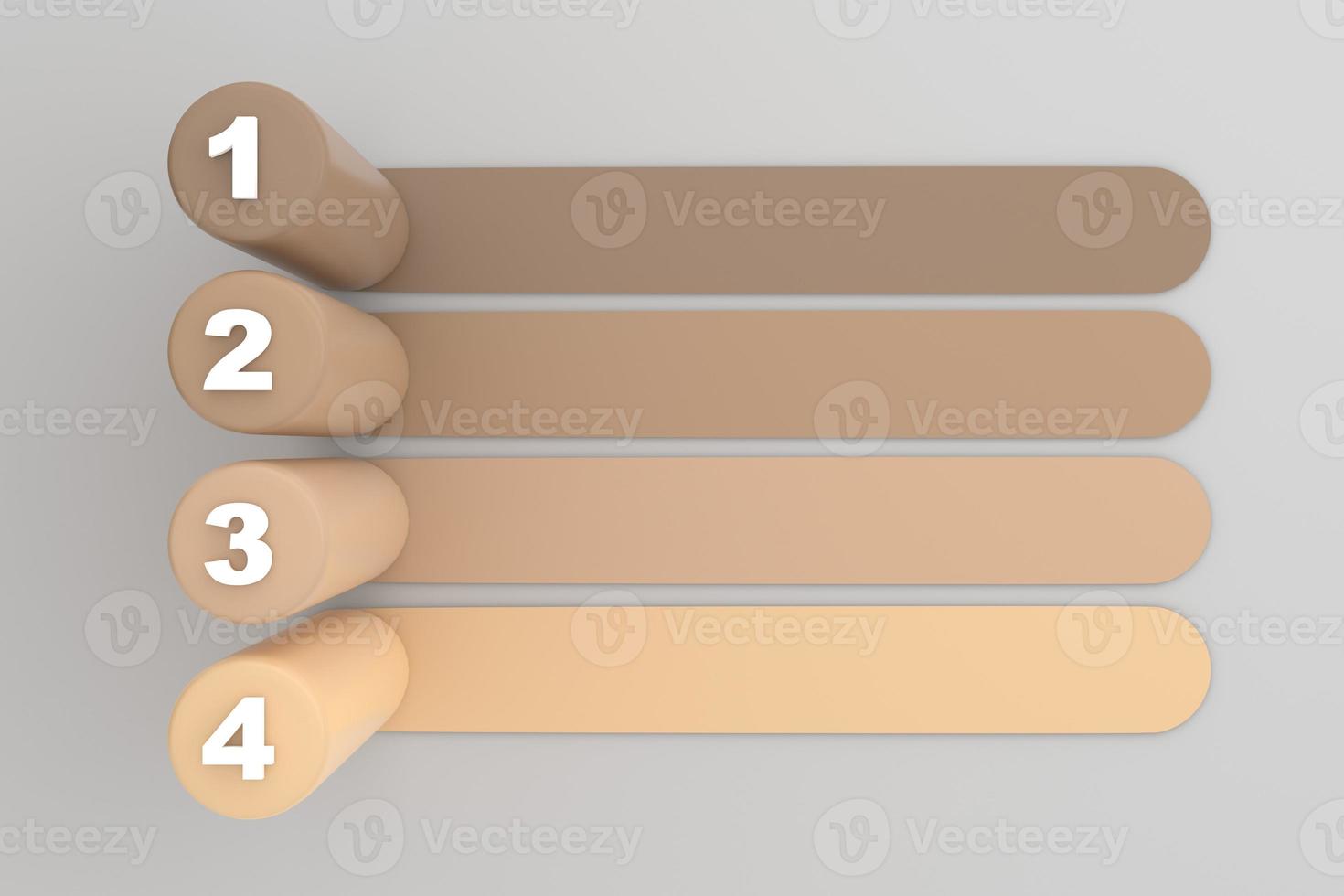 1
2
3
4

Vecteezy