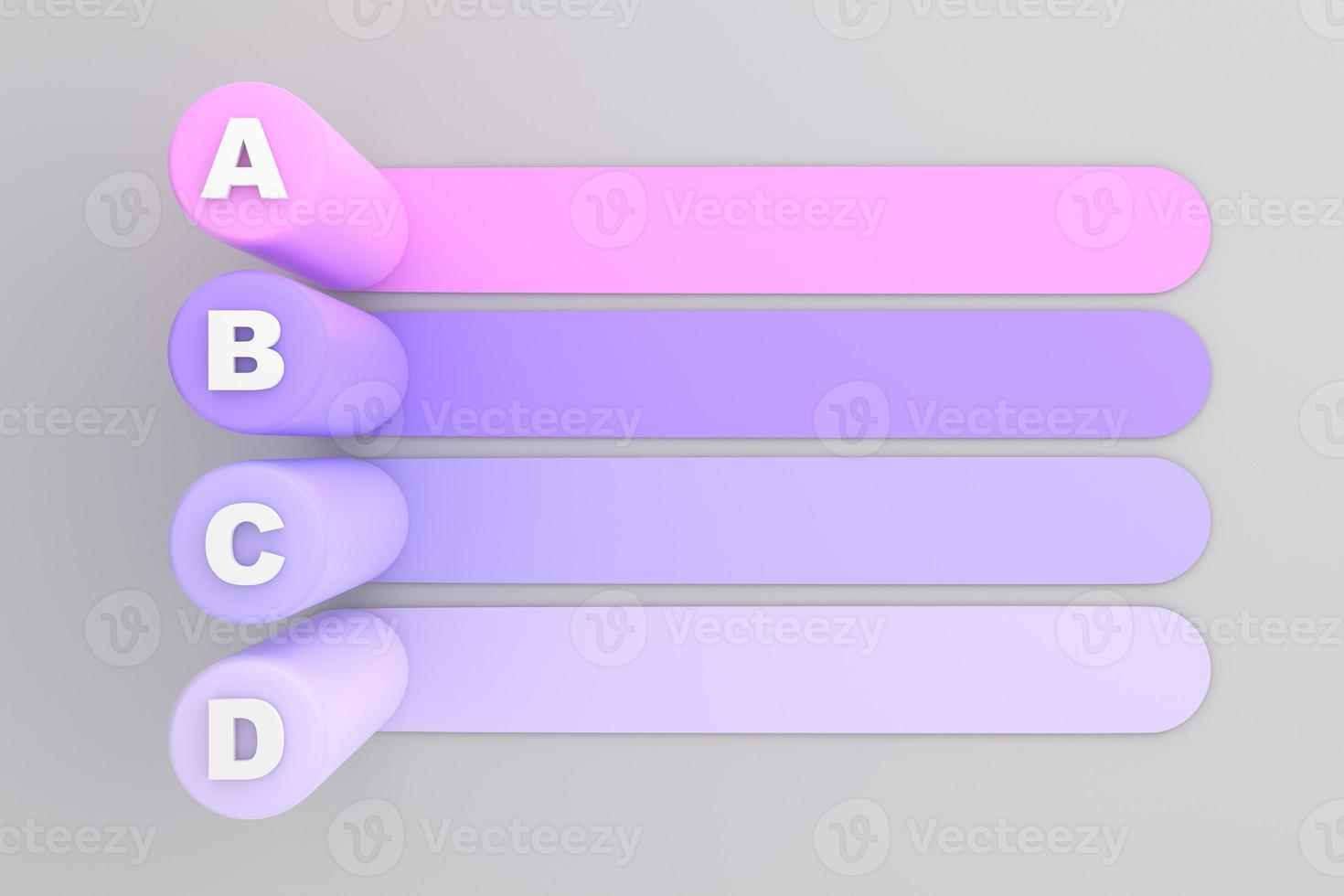 A
B
C
D

Vecteezy