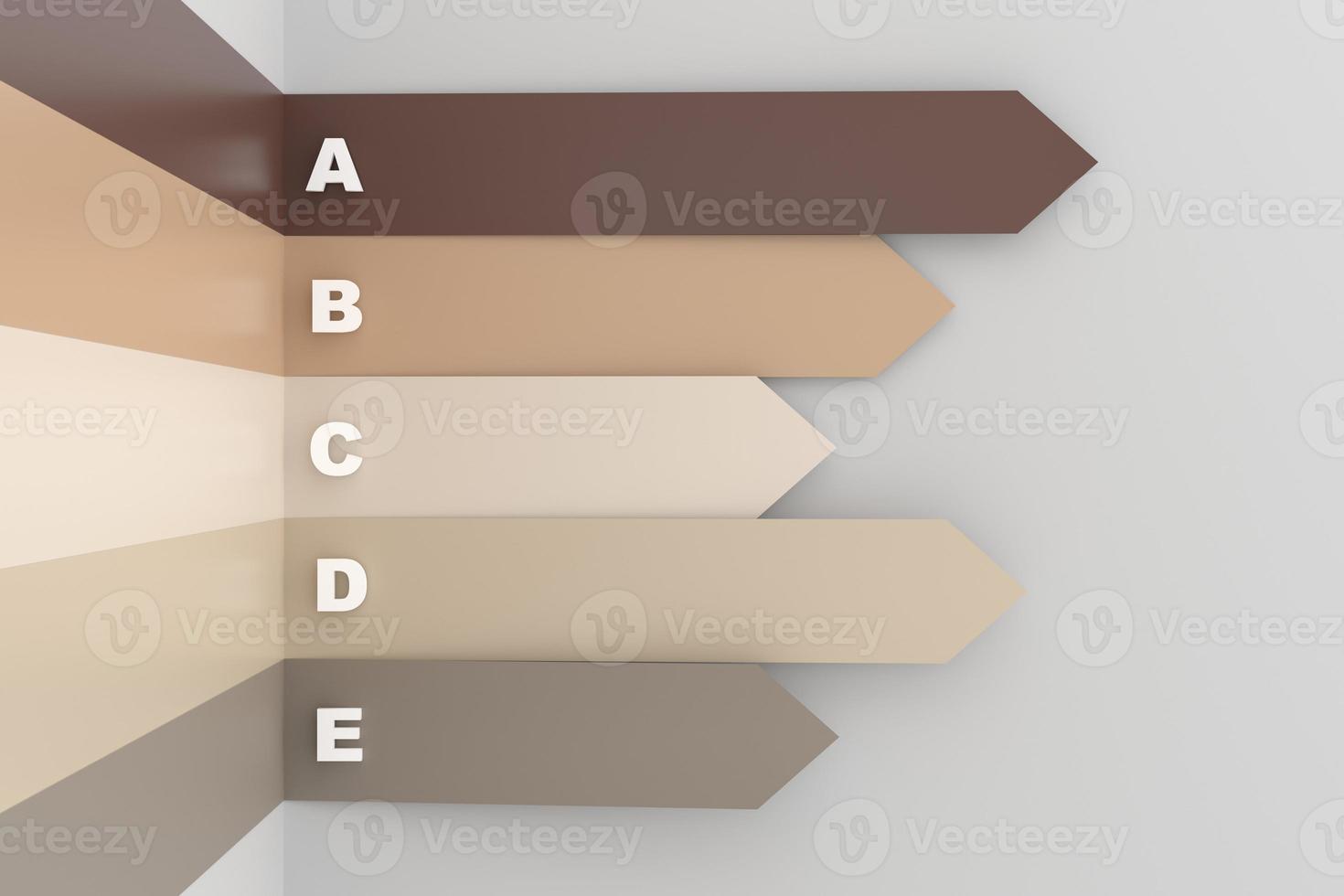 A

B

C

D

E

Vecteezy