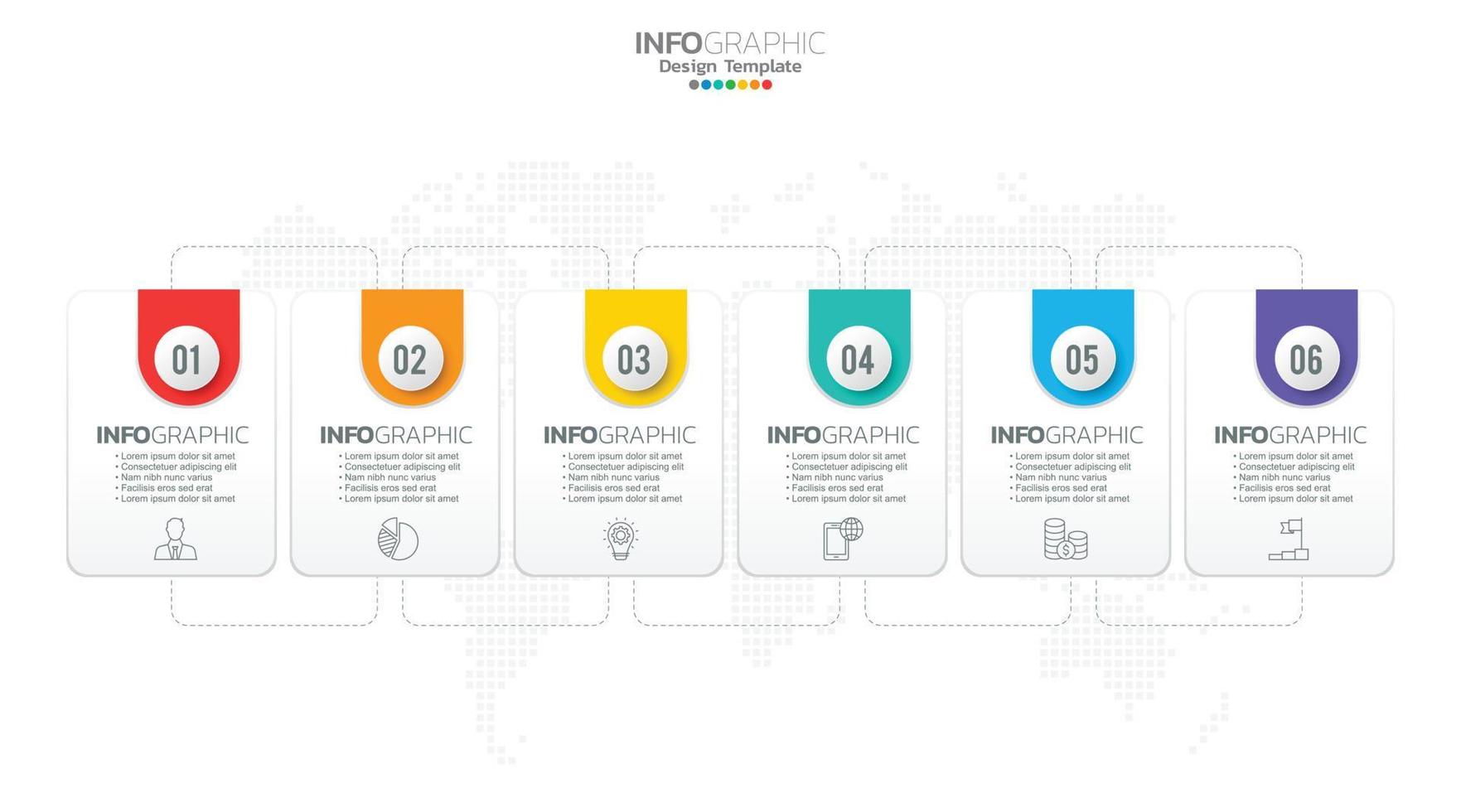 INFOGRAPHIC
Design Template

01
INFOGRAPHIC
• Lorem ipsum dolor sit amet
• Consectetuer adipiscing elit
• Nam nibh nunc varius
• Facilisis eros sed erat
• Lorem ipsum dolor sit amet

02
INFOGRAPHIC
• Lorem ipsum dolor sit amet
• Consectetuer adipiscing elit
• Nam nibh nunc varius
• Facilisis eros sed erat
• Lorem ipsum dolor sit amet

03
INFOGRAPHIC
• Lorem ipsum dolor sit amet
• Consectetuer adipiscing elit
• Nam nibh nunc varius
• Facilisis eros sed erat
• Lorem ipsum dolor sit amet

04
INFOGRAPHIC
• Lorem ipsum dolor sit amet
• Consectetuer adipiscing elit
• Nam nibh nunc varius
• Facilisis eros sed erat
• Lorem ipsum dolor sit amet

05
INFOGRAPHIC
• Lorem ipsum dolor sit amet
• Consectetuer adipiscing elit
• Nam nibh nunc varius
• Facilisis eros sed erat
• Lorem ipsum dolor sit amet

06
INFOGRAPHIC
• Lorem ipsum dolor sit amet
• Consectetuer adipiscing elit
• Nam nibh nunc varius
• Facilisis eros sed erat
• Lorem ipsum dolor sit amet