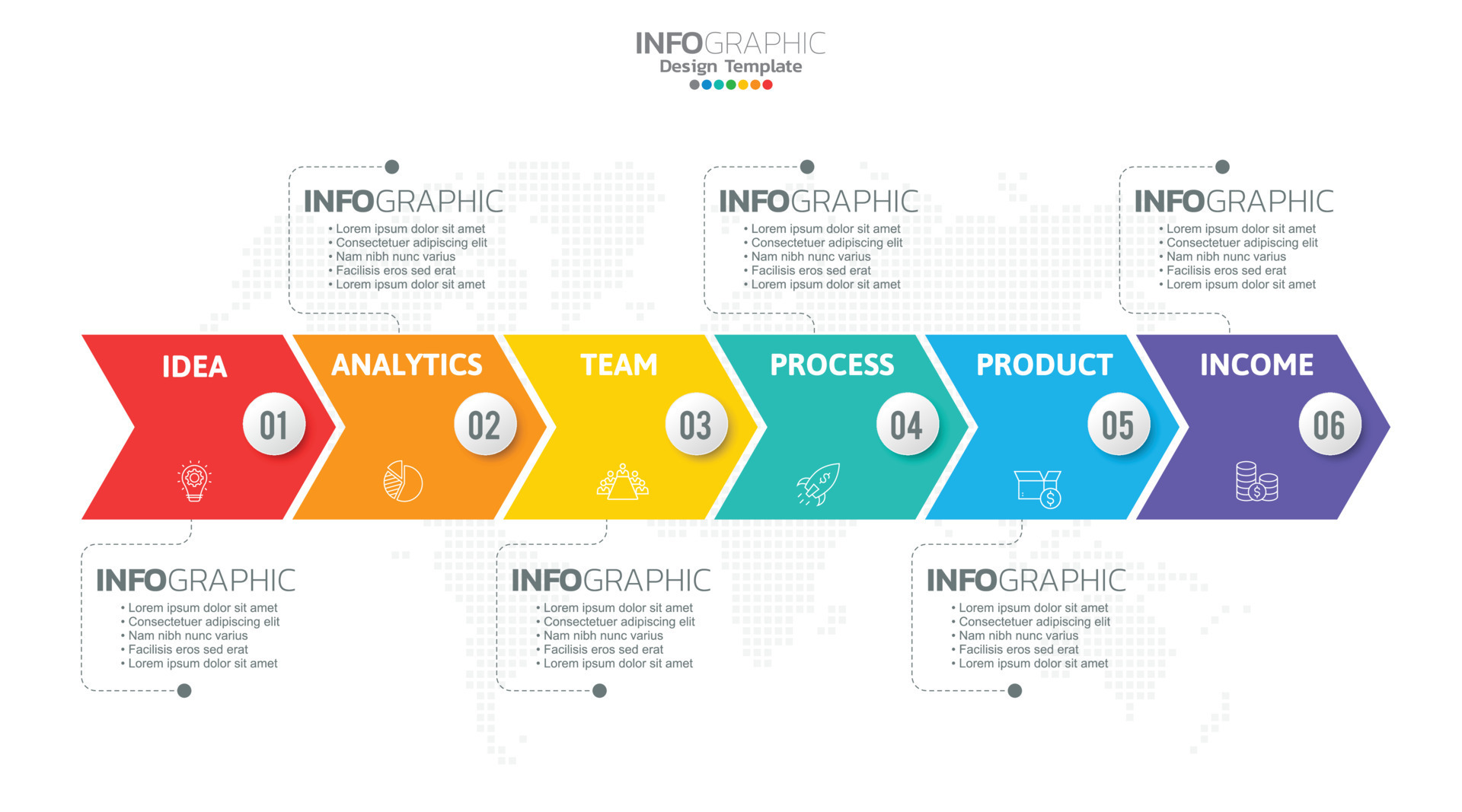 INFOGRAPHIC
Design Template

INFOGRAPHIC
• Lorem ipsum dolor sit amet
• Consectetuer adipiscing elit
• Nam nibh nunc varius
• Facilisis eros sed erat
• Lorem ipsum dolor sit amet

INFOGRAPHIC
• Lorem ipsum dolor sit amet
• Consectetuer adipiscing elit
• Nam nibh nunc varius
• Facilisis eros sed erat
• Lorem ipsum dolor sit amet

INFOGRAPHIC
• Lorem ipsum dolor sit amet
• Consectetuer adipiscing elit
• Nam nibh nunc varius
• Facilisis eros sed erat
• Lorem ipsum dolor sit amet

IDEA 01

ANALYTICS 02

TEAM 03

PROCESS 04

PRODUCT 05

INCOME 06

INFOGRAPHIC
• Lorem ipsum dolor sit amet
• Consectetuer adipiscing elit
• Nam nibh nunc varius
• Facilisis eros sed erat
• Lorem ipsum dolor sit amet

INFOGRAPHIC
• Lorem ipsum dolor sit amet
• Consectetuer adipiscing elit
• Nam nibh nunc varius
• Facilisis eros sed erat
• Lorem ipsum dolor sit amet

INFOGRAPHIC
• Lorem ipsum dolor sit amet
• Consectetuer adipiscing elit
• Nam nibh nunc varius
• Facilisis eros sed erat
• Lorem ipsum dolor sit amet