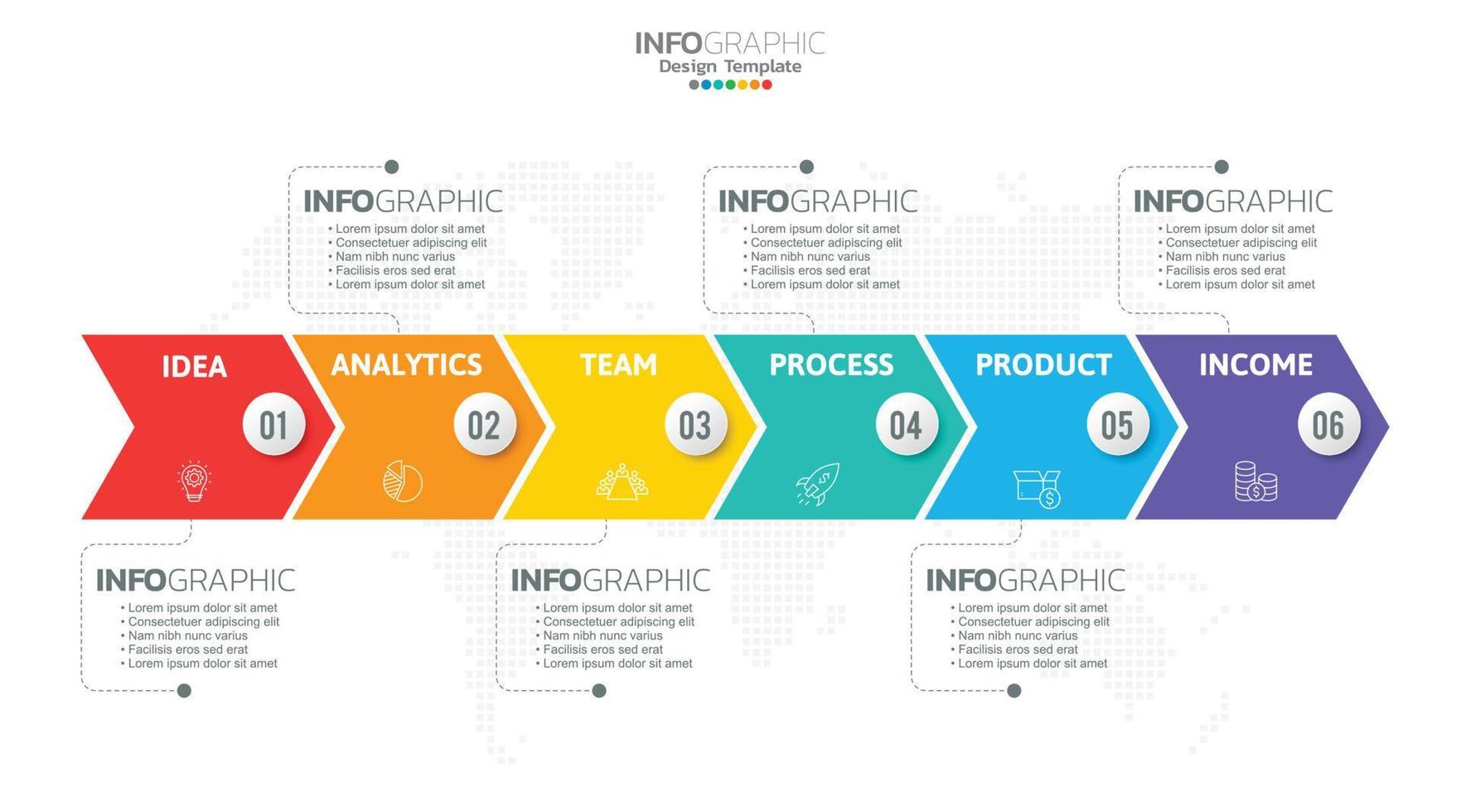 INFOGRAPHIC
Design Template

INFOGRAPHIC
• Lorem ipsum dolor sit amet
• Consectetuer adipiscing elit
• Nam nibh nunc varius
• Facilisis eros sed erat
• Lorem ipsum dolor sit amet

INFOGRAPHIC
• Lorem ipsum dolor sit amet
• Consectetuer adipiscing elit
• Nam nibh nunc varius
• Facilisis eros sed erat
• Lorem ipsum dolor sit amet

INFOGRAPHIC
• Lorem ipsum dolor sit amet
• Consectetuer adipiscing elit
• Nam nibh nunc varius
• Facilisis eros sed erat
• Lorem ipsum dolor sit amet

IDEA 01
ANALYTICS 02
TEAM 03
PROCESS 04
PRODUCT 05
INCOME 06

INFOGRAPHIC
• Lorem ipsum dolor sit amet
• Consectetuer adipiscing elit
• Nam nibh nunc varius
• Facilisis eros sed erat
• Lorem ipsum dolor sit amet

INFOGRAPHIC
• Lorem ipsum dolor sit amet
• Consectetuer adipiscing elit
• Nam nibh nunc varius
• Facilisis eros sed erat
• Lorem ipsum dolor sit amet

INFOGRAPHIC
• Lorem ipsum dolor sit amet
• Consectetuer adipiscing elit
• Nam nibh nunc varius
• Facilisis eros sed erat
• Lorem ipsum dolor sit amet