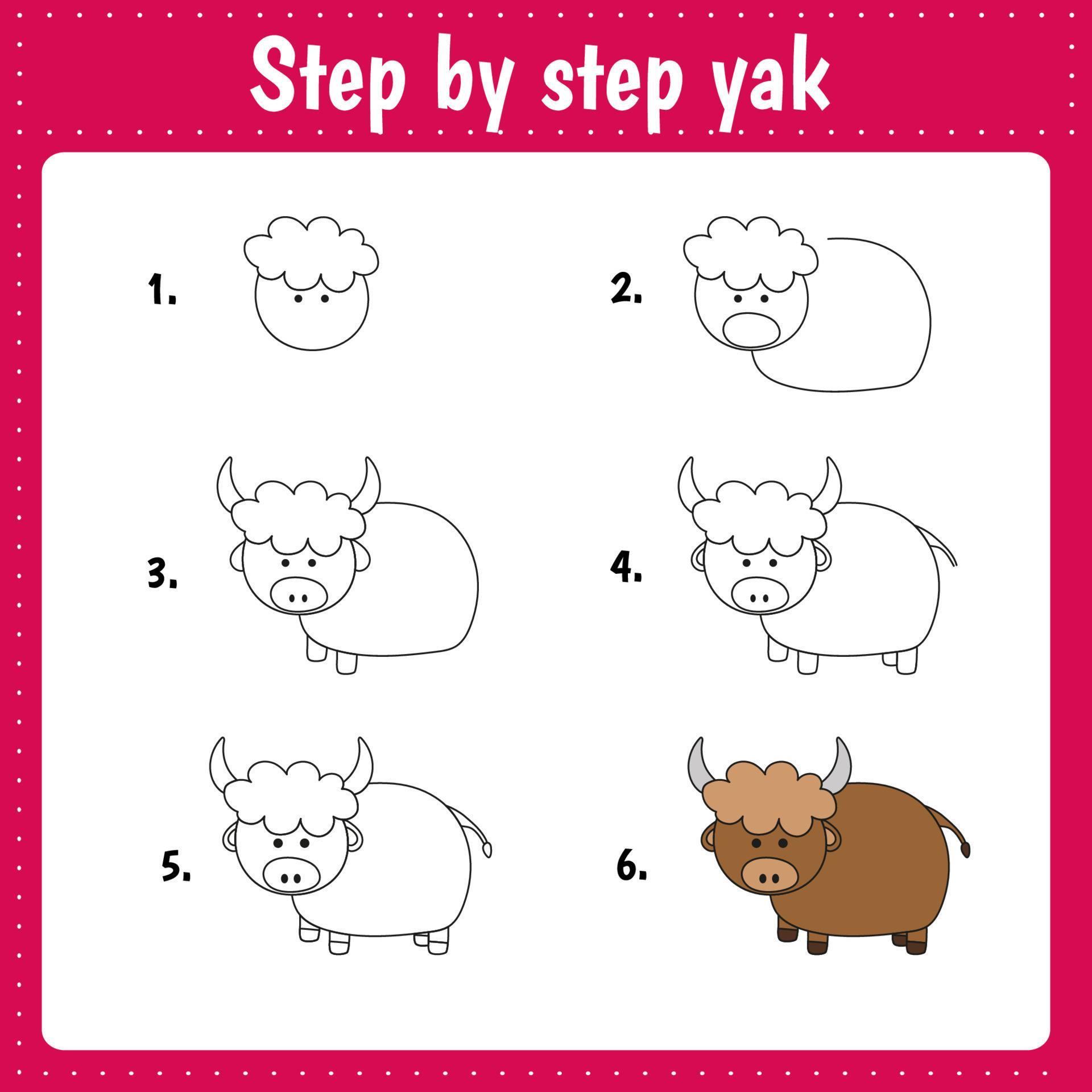 Step by step yak

1.

2.

3.

4.

5.

6.