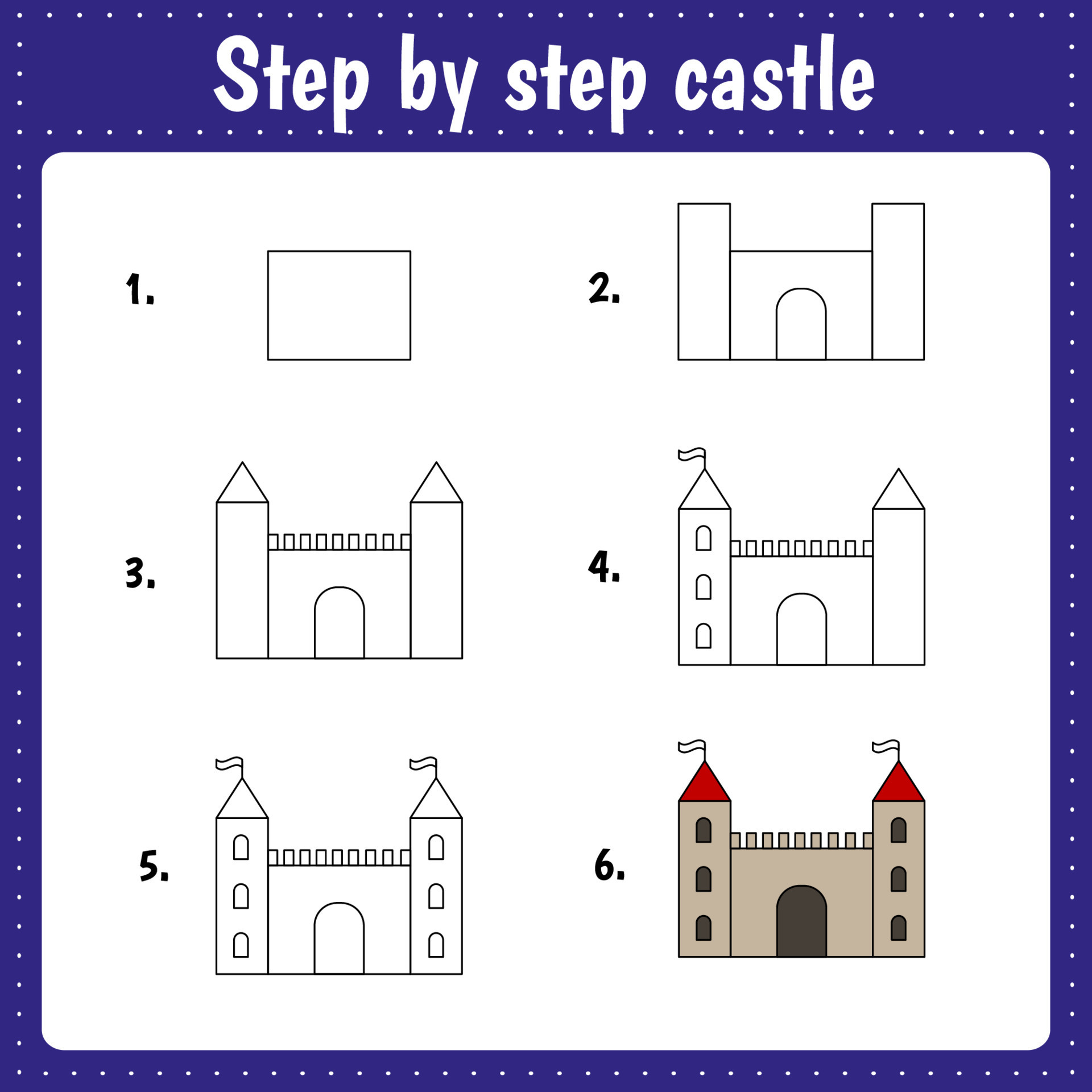 Step by step castle

1.

2.

3.

4.

5.

6.