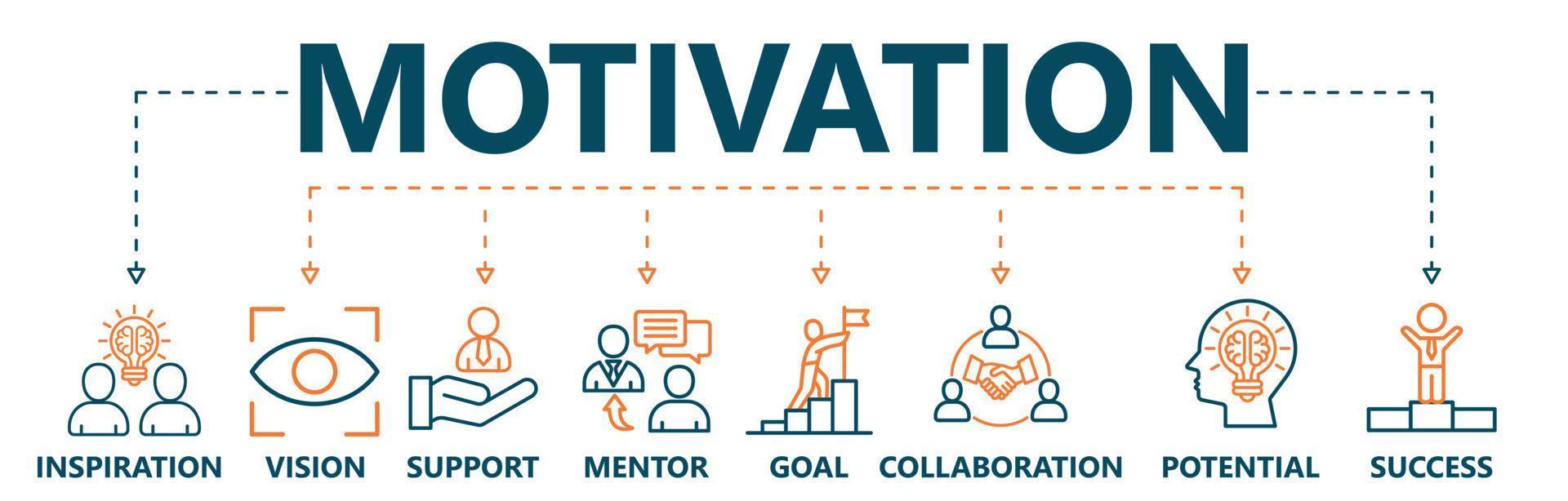 MOTIVATION

INSPIRATION VISION SUPPORT MENTOR GOAL COLLABORATION POTENTIAL SUCCESS