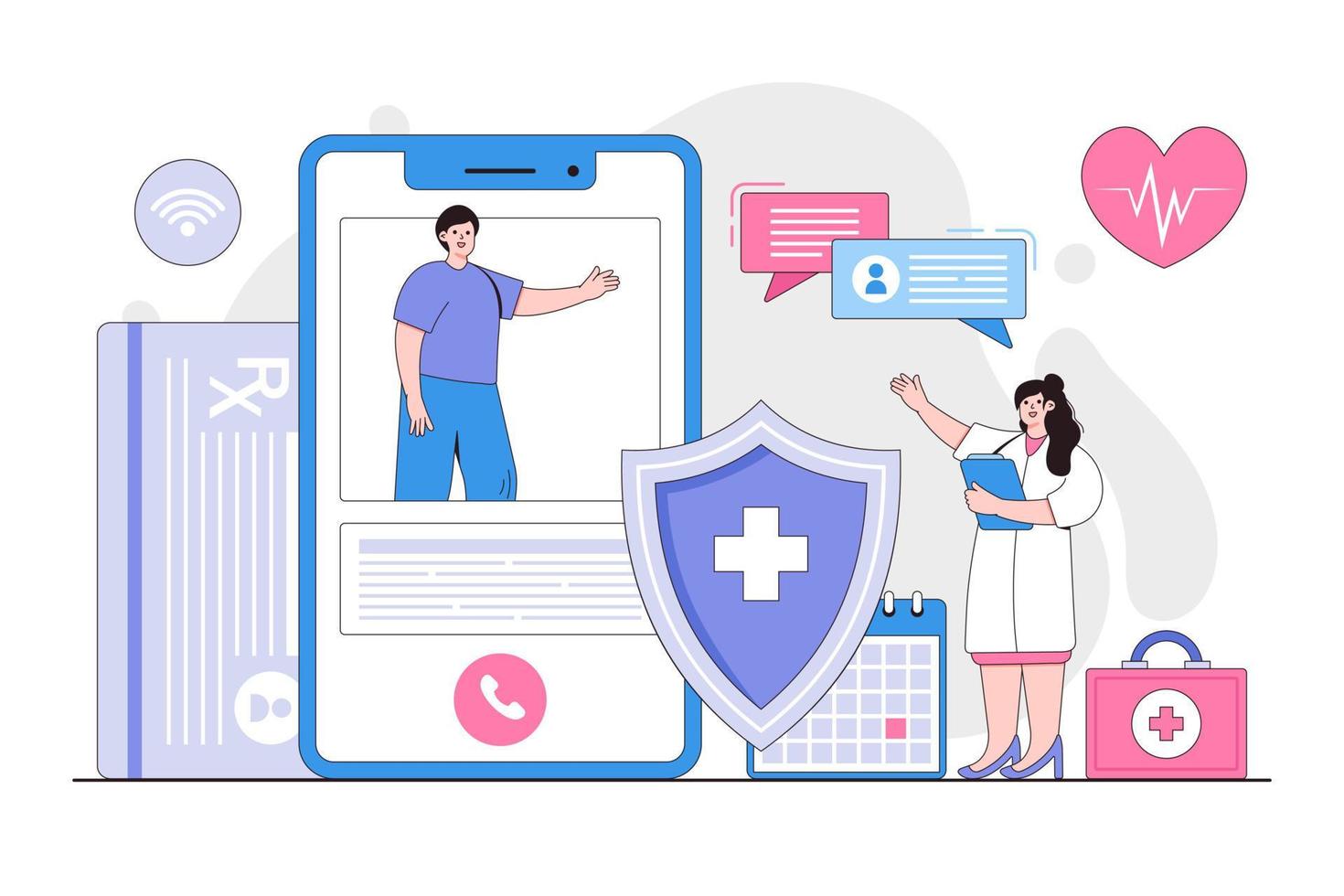 Rx