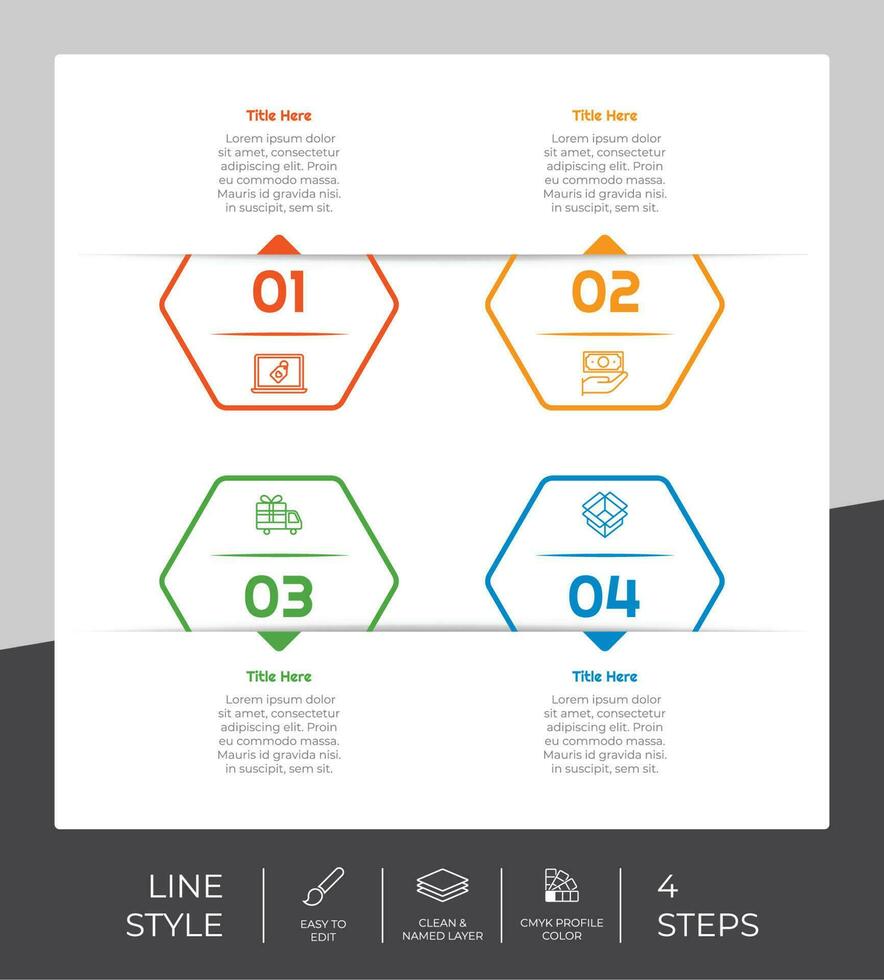 Title Here

Lorem ipsum dolor sit amet, consectetur adipiscing elit. Proin eu commodo massa. Mauris id gravida nisi. in suscipit, sem sit.

01

Title Here

Lorem ipsum dolor sit amet, consectetur adipiscing elit. Proin eu commodo massa. Mauris id gravida nisi. in suscipit, sem sit.

02

03

Title Here

Lorem ipsum dolor sit amet, consectetur adipiscing elit. Proin eu commodo massa. Mauris id gravida nisi. in suscipit, sem sit.

04

Title Here

Lorem ipsum dolor sit amet, consectetur adipiscing elit. Proin eu commodo massa. Mauris id gravida nisi. in suscipit, sem sit.

LINE STYLE

EASY TO EDIT

CLEAN & NAMED LAYER

CMYK PROFILE COLOR

4 STEPS