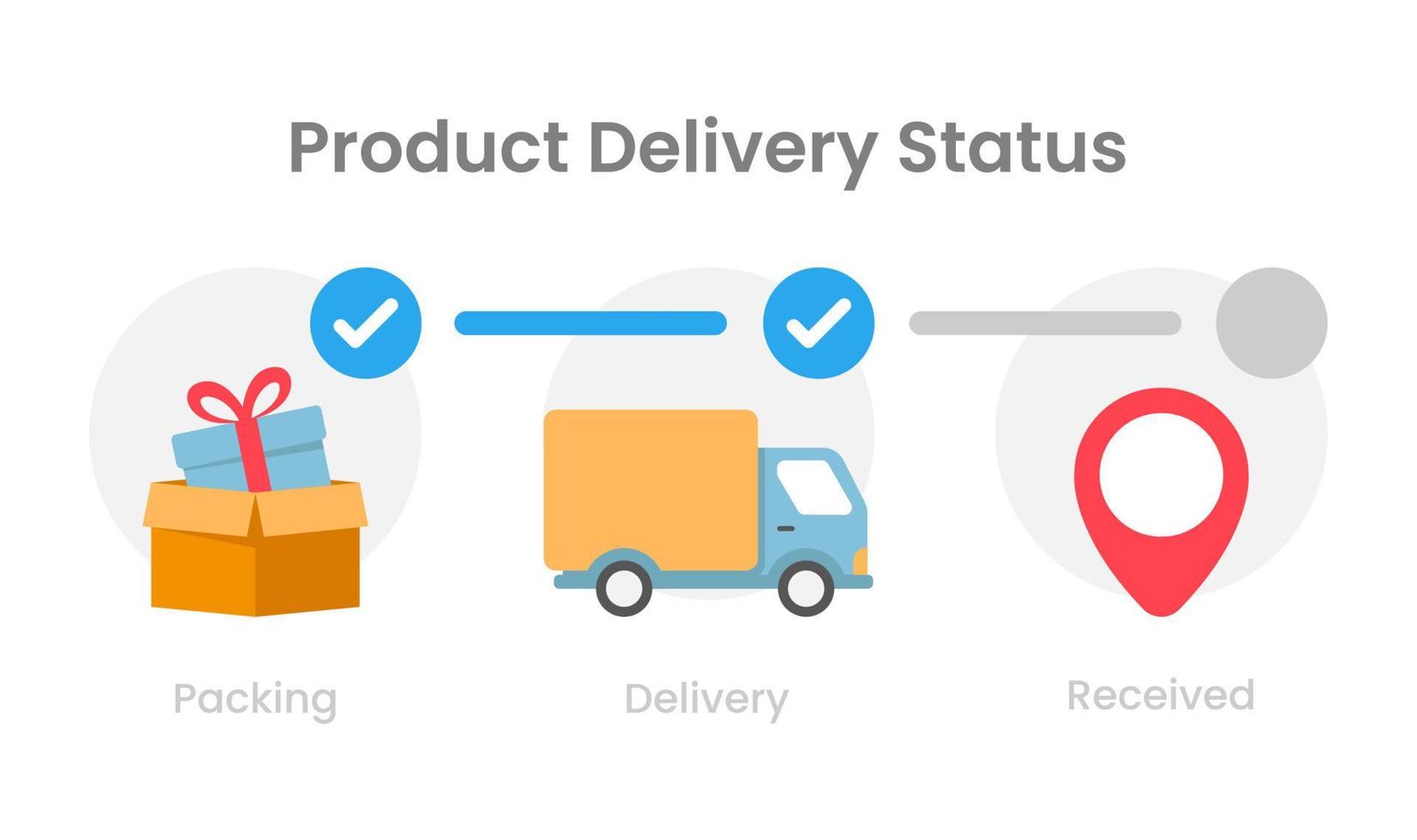 Product Delivery Status

Packing

Delivery

Received