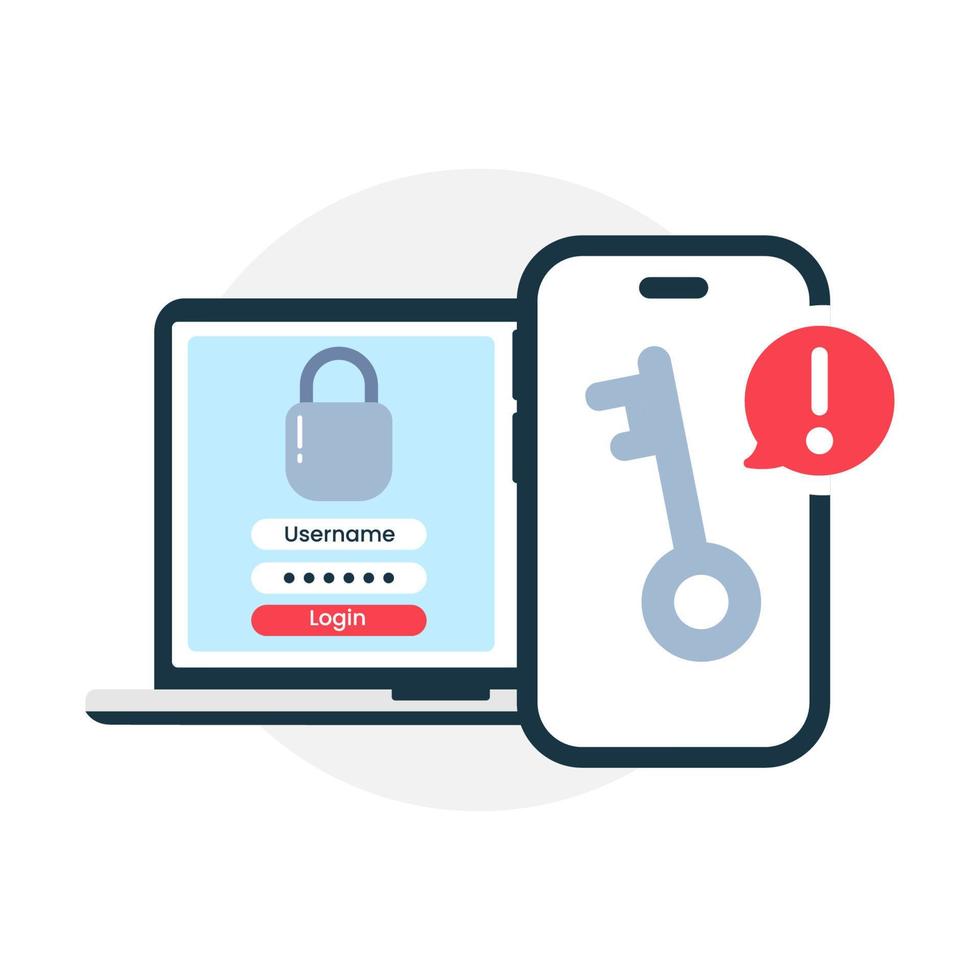 Username
••••••
Login
!