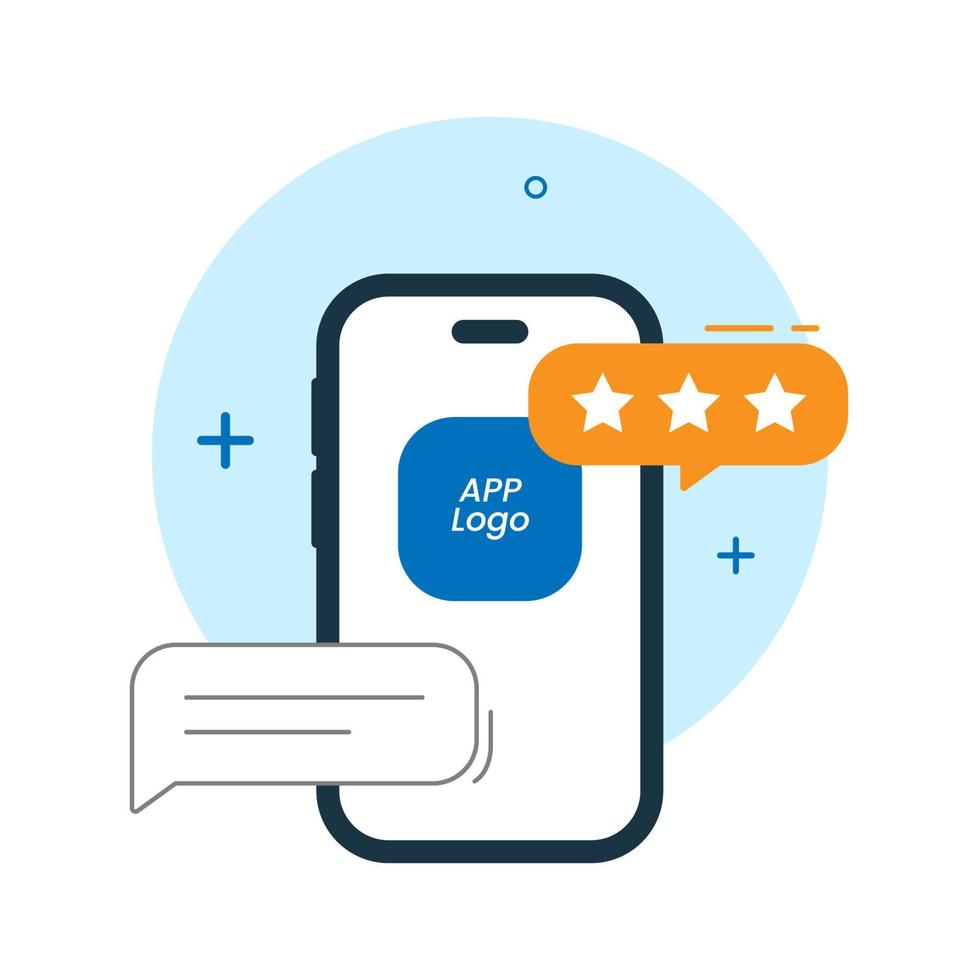 APP
Logo