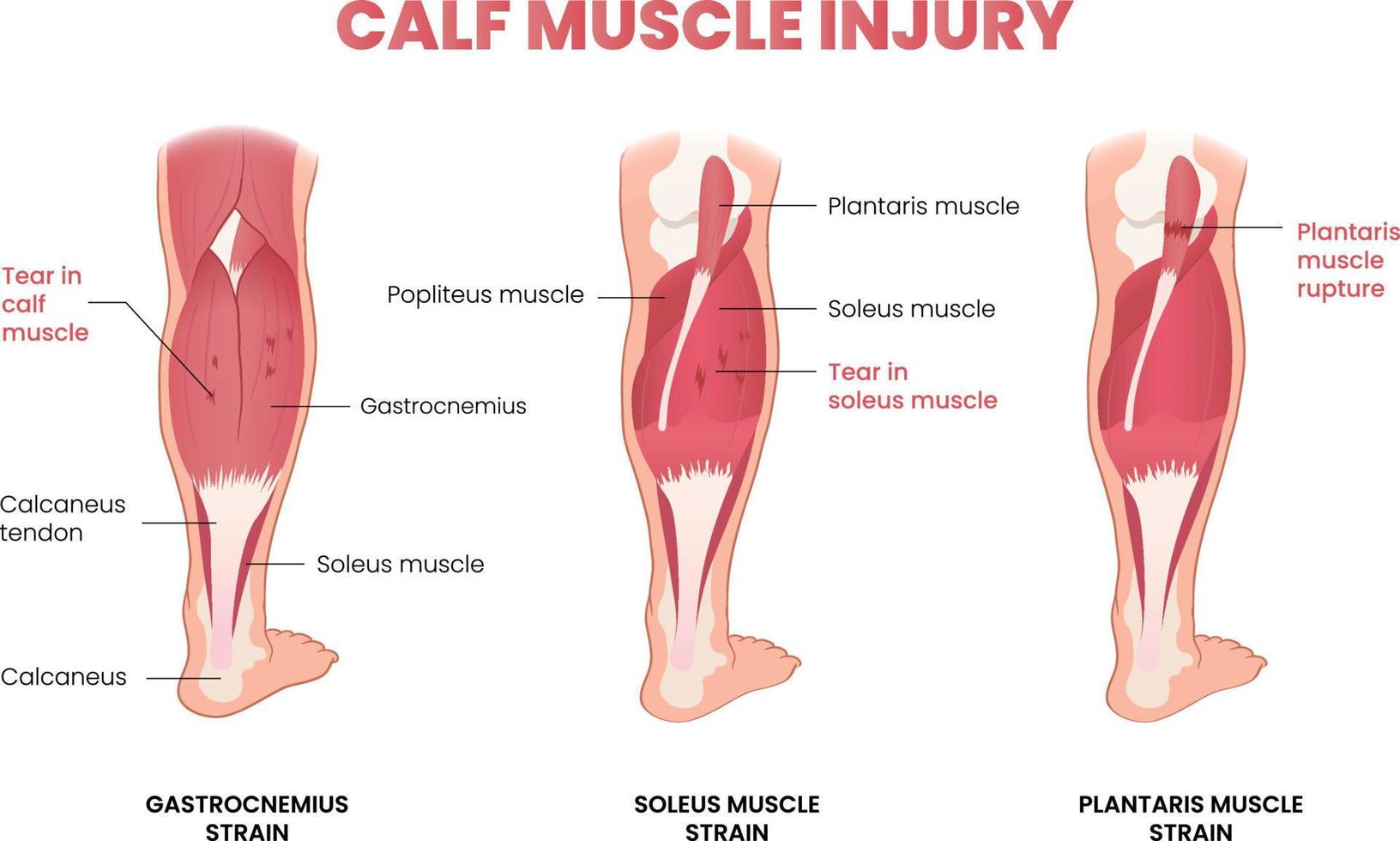 CALF MUSCLE INJURY

Tear in calf muscle

Gastrocnemius

Calcaneus tendon

Soleus muscle

Calcaneus

GASTROCNEMIUS STRAIN

Plantaris muscle

Popliteus muscle

Soleus muscle

Tear in soleus muscle

SOLEUS MUSCLE STRAIN

Plantaris muscle rupture

PLANTARIS MUSCLE STRAIN