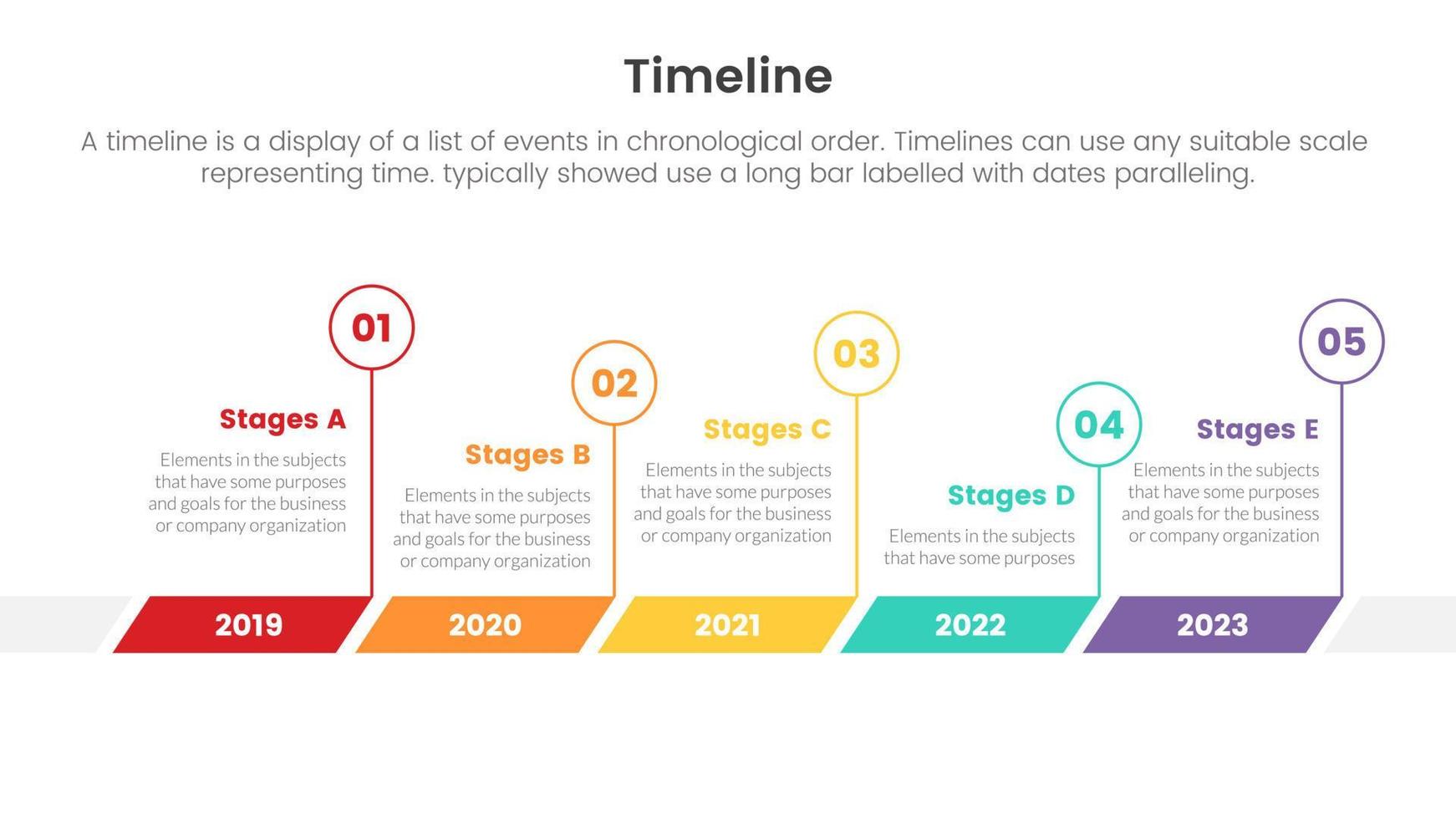 Timeline

A timeline is a display of a list of events in chronological order. Timelines can use any suitable scale representing time. typically showed use a long bar labelled with dates paralleling.

01

Stages A

Elements in the subjects that have some purposes and goals for the business or company organization

02

Stages B

Elements in the subjects that have some purposes and goals for the business or company organization

03

Stages C

Elements in the subjects that have some purposes and goals for the business or company organization

04

Stages D

Elements in the subjects that have some purposes

05

Stages E

Elements in the subjects that have some purposes and goals for the business or company organization

2019 2020 2021 2022 2023