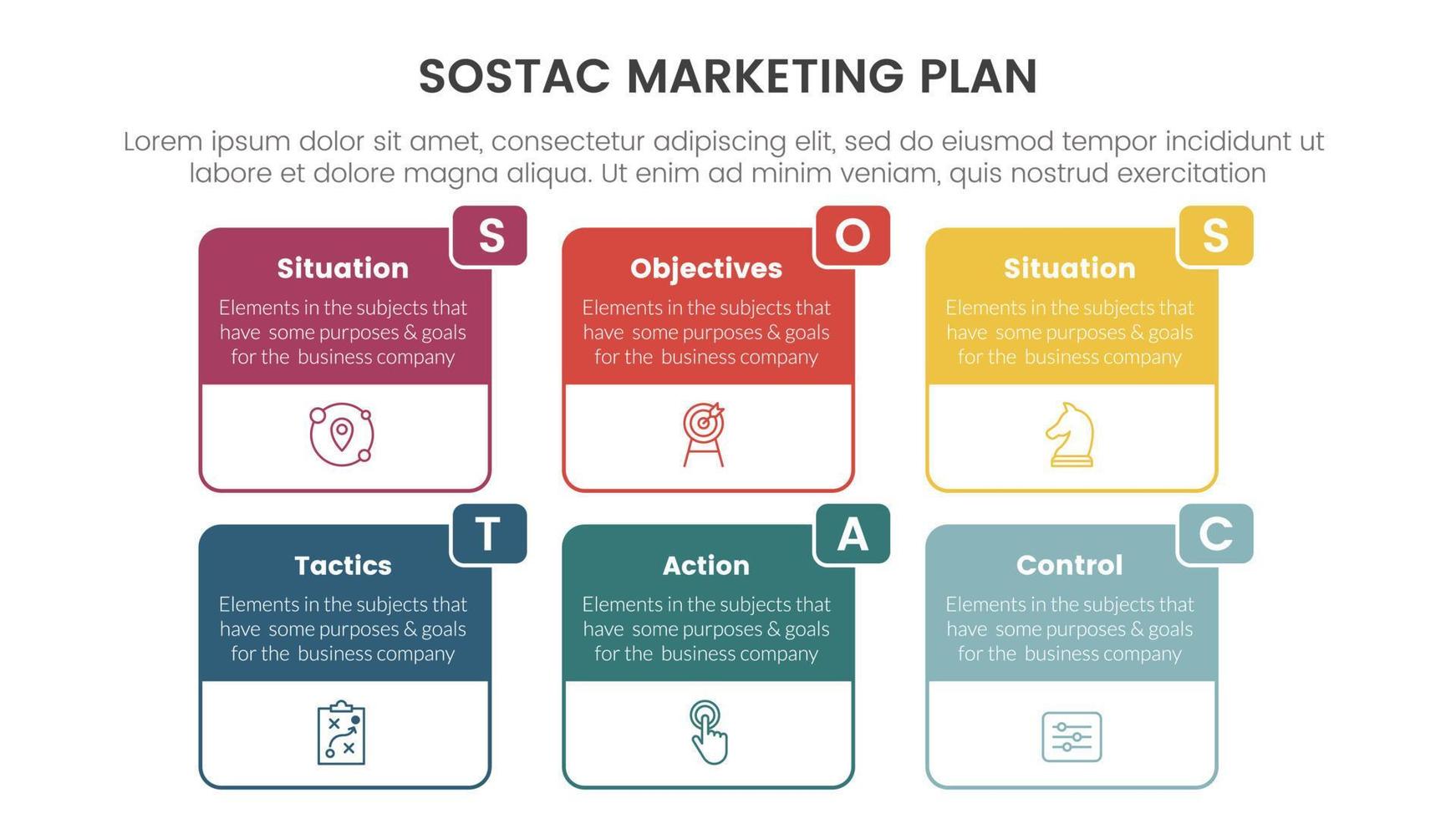 SOSTAC MARKETING PLAN

Lorem ipsum dolor sit amet, consectetur adipiscing elit, sed do eiusmod tempor incididunt ut labore et dolore magna aliqua. Ut enim ad minim veniam, quis nostrud exercitation

S
Situation
Elements in the subjects that have some purposes & goals for the business company

O
Objectives
Elements in the subjects that have some purposes & goals for the business company

S
Situation
Elements in the subjects that have some purposes & goals for the business company

T
Tactics
Elements in the subjects that have some purposes & goals for the business company

A
Action
Elements in the subjects that have some purposes & goals for the business company

C
Control
Elements in the subjects that have some purposes & goals for the business company