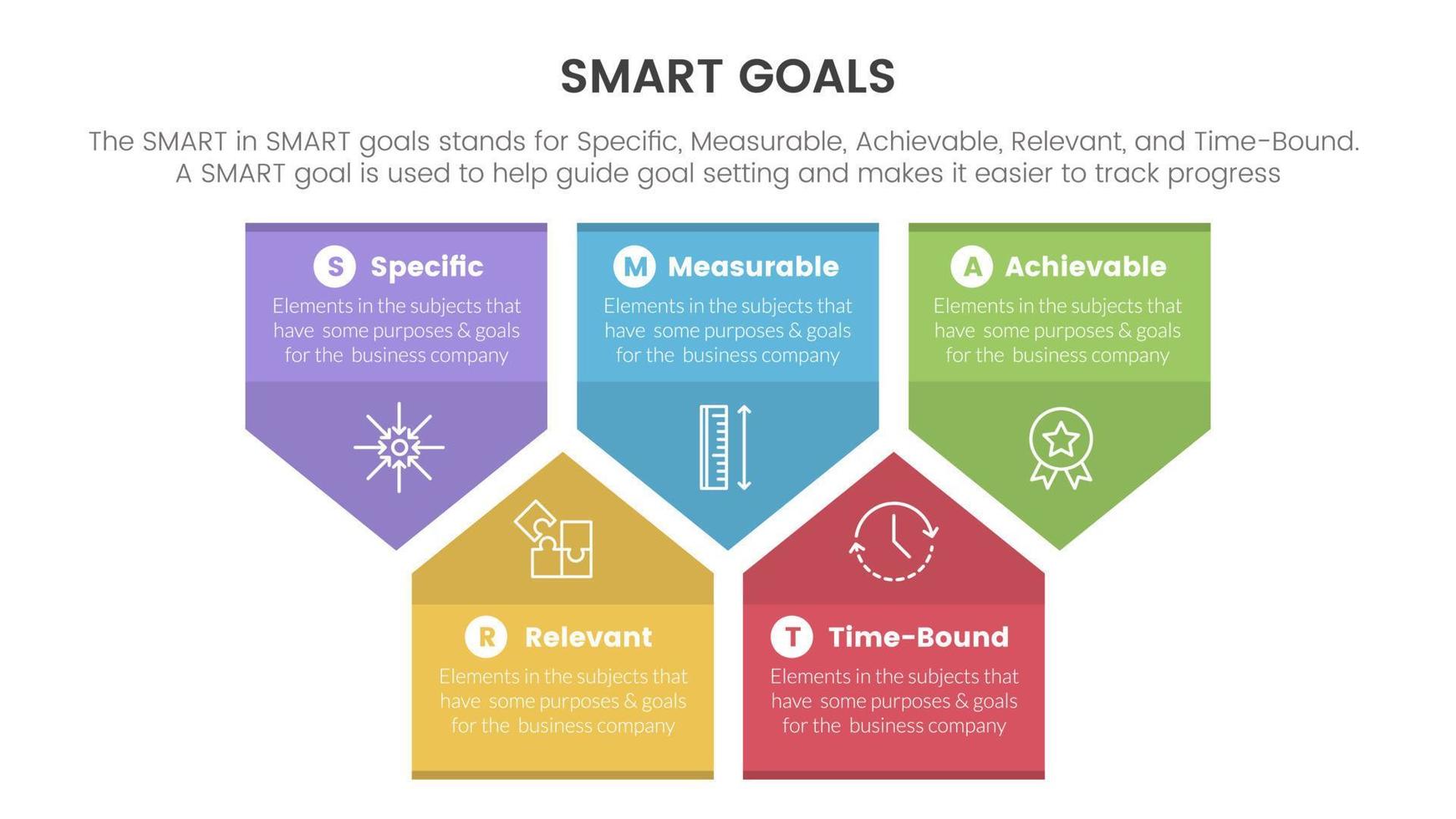 SMART GOALS

The SMART in SMART goals stands for Specific, Measurable, Achievable, Relevant, and Time-Bound. A SMART goal is used to help guide goal setting and makes it easier to track progress

S Specific
Elements in the subjects that have some purposes & goals for the business company

M Measurable
Elements in the subjects that have some purposes & goals for the business company

A Achievable
Elements in the subjects that have some purposes & goals for the business company

R Relevant
Elements in the subjects that have some purposes & goals for the business company

T Time-Bound
Elements in the subjects that have some purposes & goals for the business company