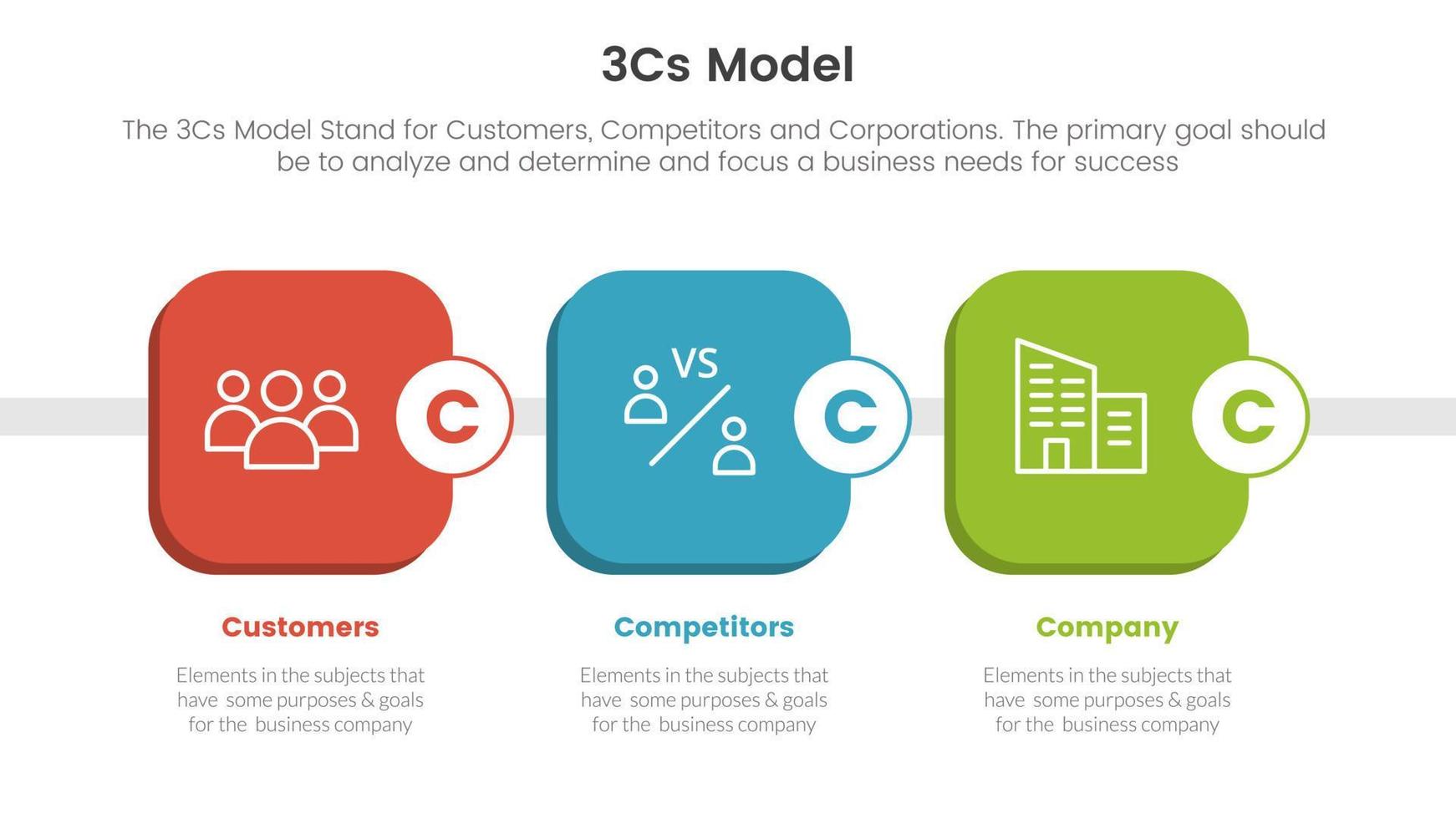 3Cs Model

The 3Cs Model Stand for Customers, Competitors and Corporations. The primary goal should be to analyze and determine and focus a business needs for success

C

VS

C

C

Customers

Elements in the subjects that have some purposes & goals for the business company

Competitors

Elements in the subjects that have some purposes & goals for the business company

Company

Elements in the subjects that have some purposes & goals for the business company