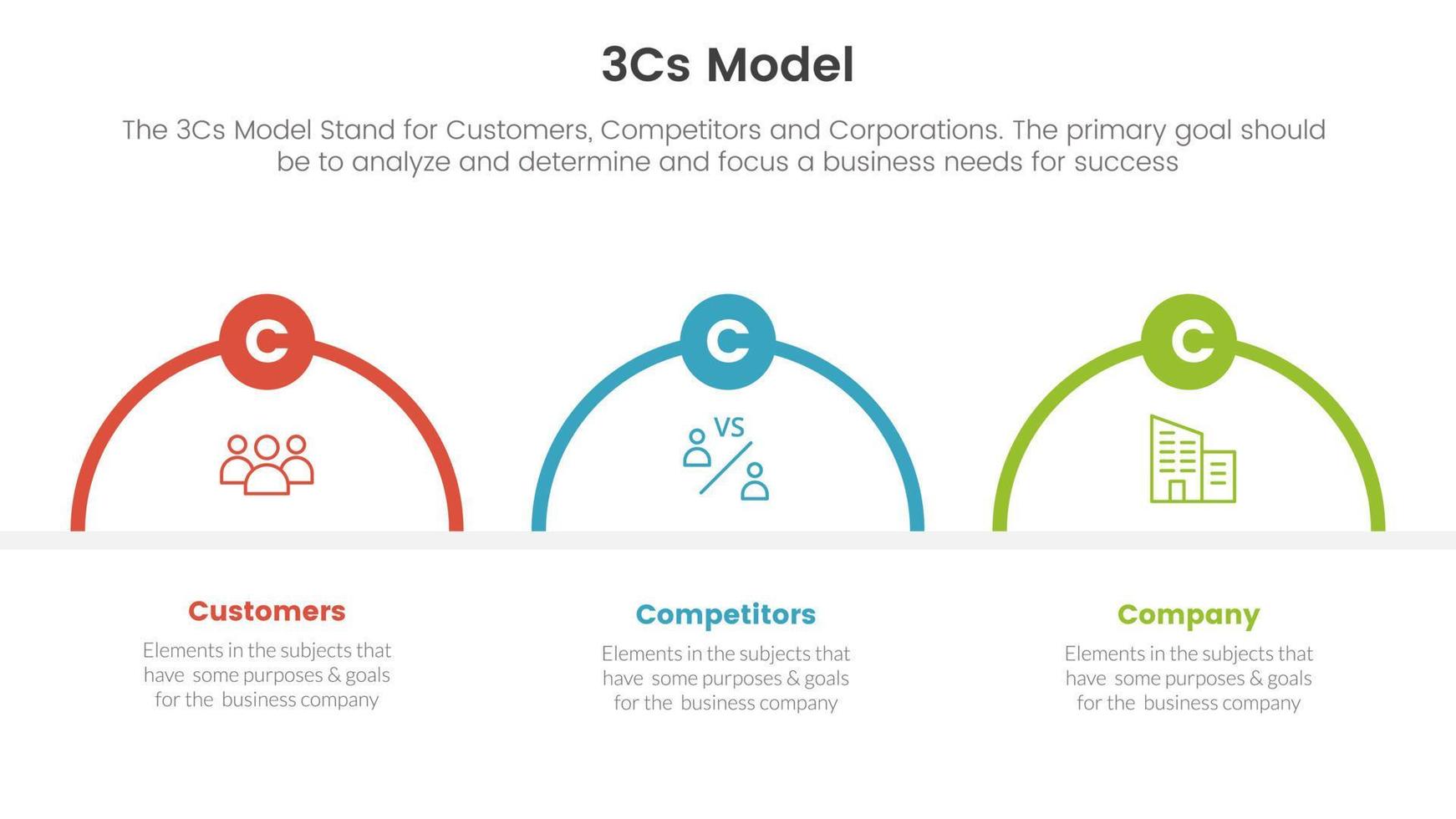 3Cs Model

The 3Cs Model Stand for Customers, Competitors and Corporations. The primary goal should be to analyze and determine and focus a business needs for success

C

C

VS

C

Customers

Elements in the subjects that have some purposes & goals for the business company

Competitors

Elements in the subjects that have some purposes & goals for the business company

Company

Elements in the subjects that have some purposes & goals for the business company