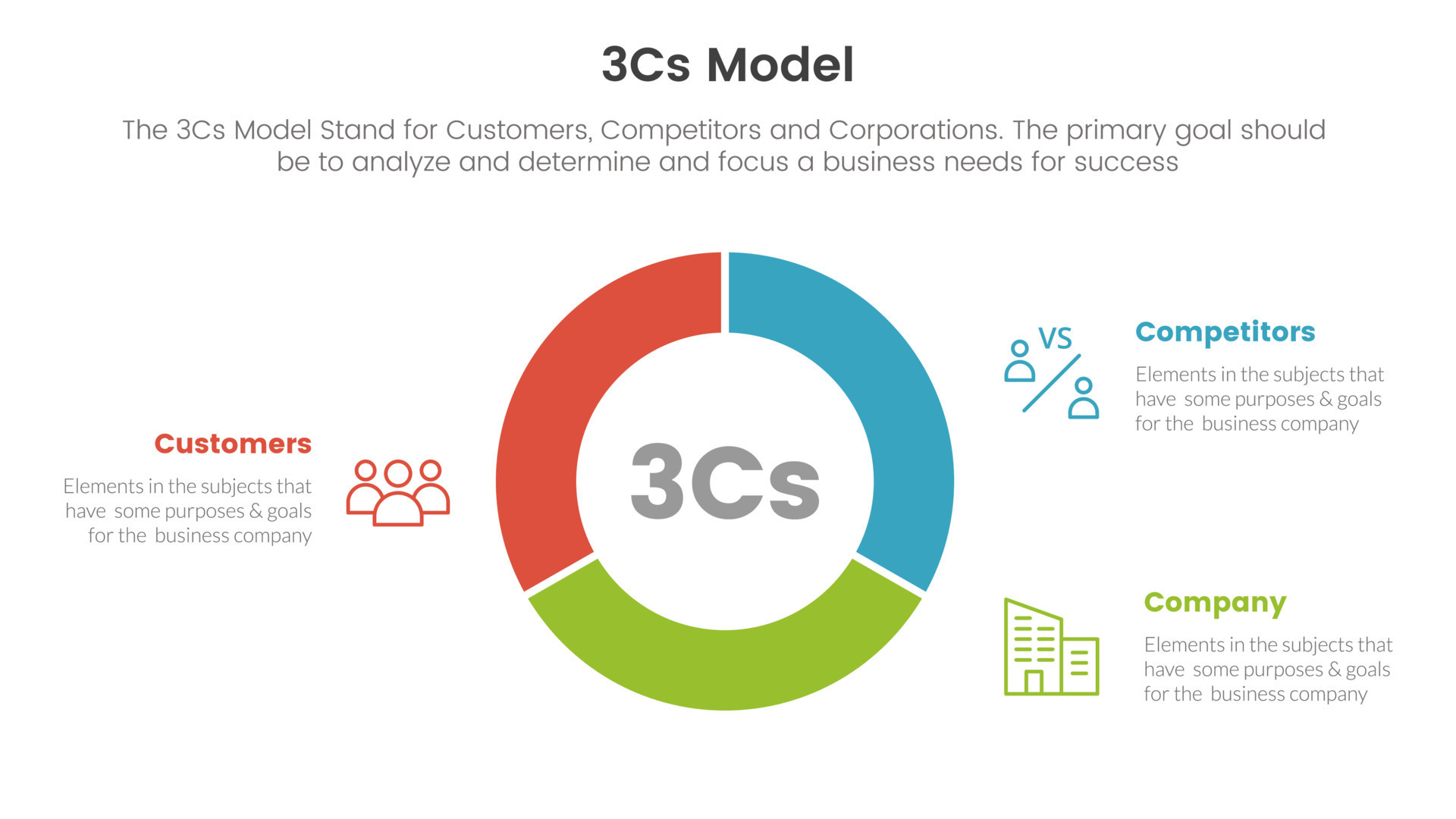 3Cs Model

The 3Cs Model Stand for Customers, Competitors and Corporations. The primary goal should be to analyze and determine and focus a business needs for success

Customers

Elements in the subjects that have some purposes & goals for the business company

3Cs

VS

Competitors

Elements in the subjects that have some purposes & goals for the business company

Company

Elements in the subjects that have some purposes & goals for the business company