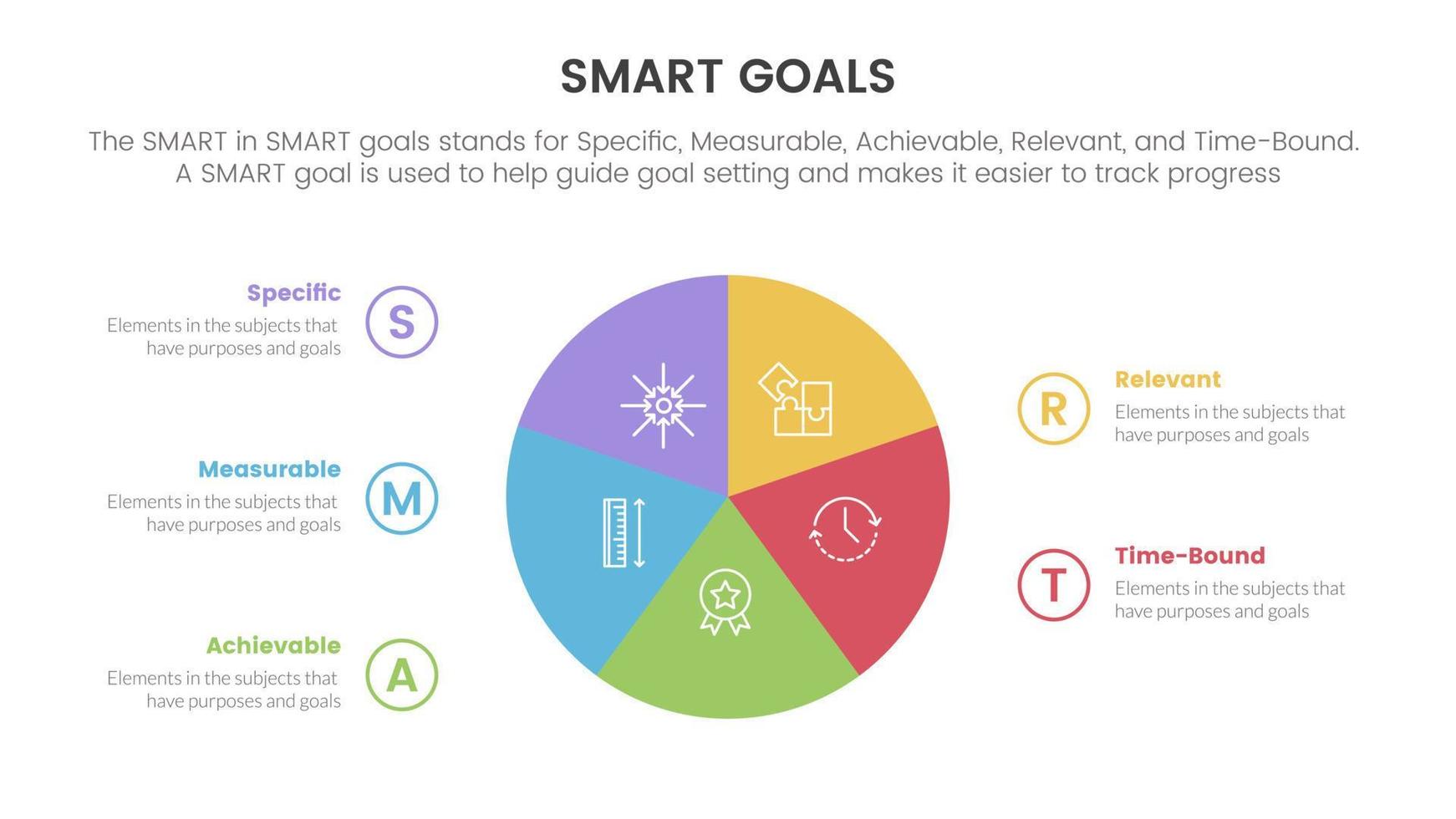 SMART GOALS

The SMART in SMART goals stands for Specific, Measurable, Achievable, Relevant, and Time-Bound. A SMART goal is used to help guide goal setting and makes it easier to track progress

Specific
Elements in the subjects that have purposes and goals

S

Measurable
Elements in the subjects that have purposes and goals

M

Achievable
Elements in the subjects that have purposes and goals

A

R

Relevant
Elements in the subjects that have purposes and goals

T

Time-Bound
Elements in the subjects that have purposes and goals