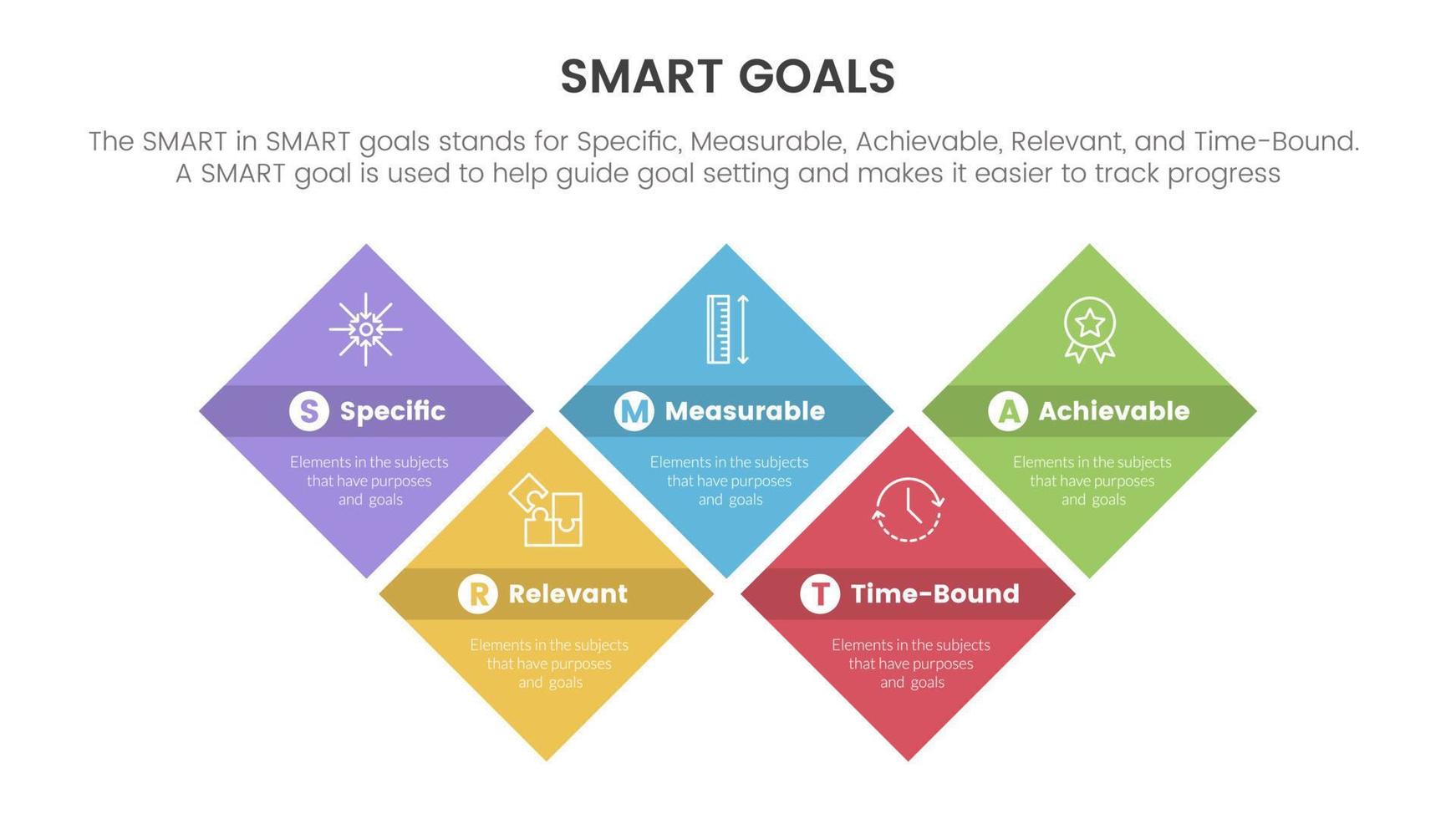 SMART GOALS

The SMART in SMART goals stands for Specific, Measurable, Achievable, Relevant, and Time-Bound. A SMART goal is used to help guide goal setting and makes it easier to track progress

S Specific

Elements in the subjects that have purposes and goals

M Measurable

Elements in the subjects that have purposes and goals

A Achievable

Elements in the subjects that have purposes and goals

R Relevant

Elements in the subjects that have purposes and goals

T Time-Bound

Elements in the subjects that have purposes and goals