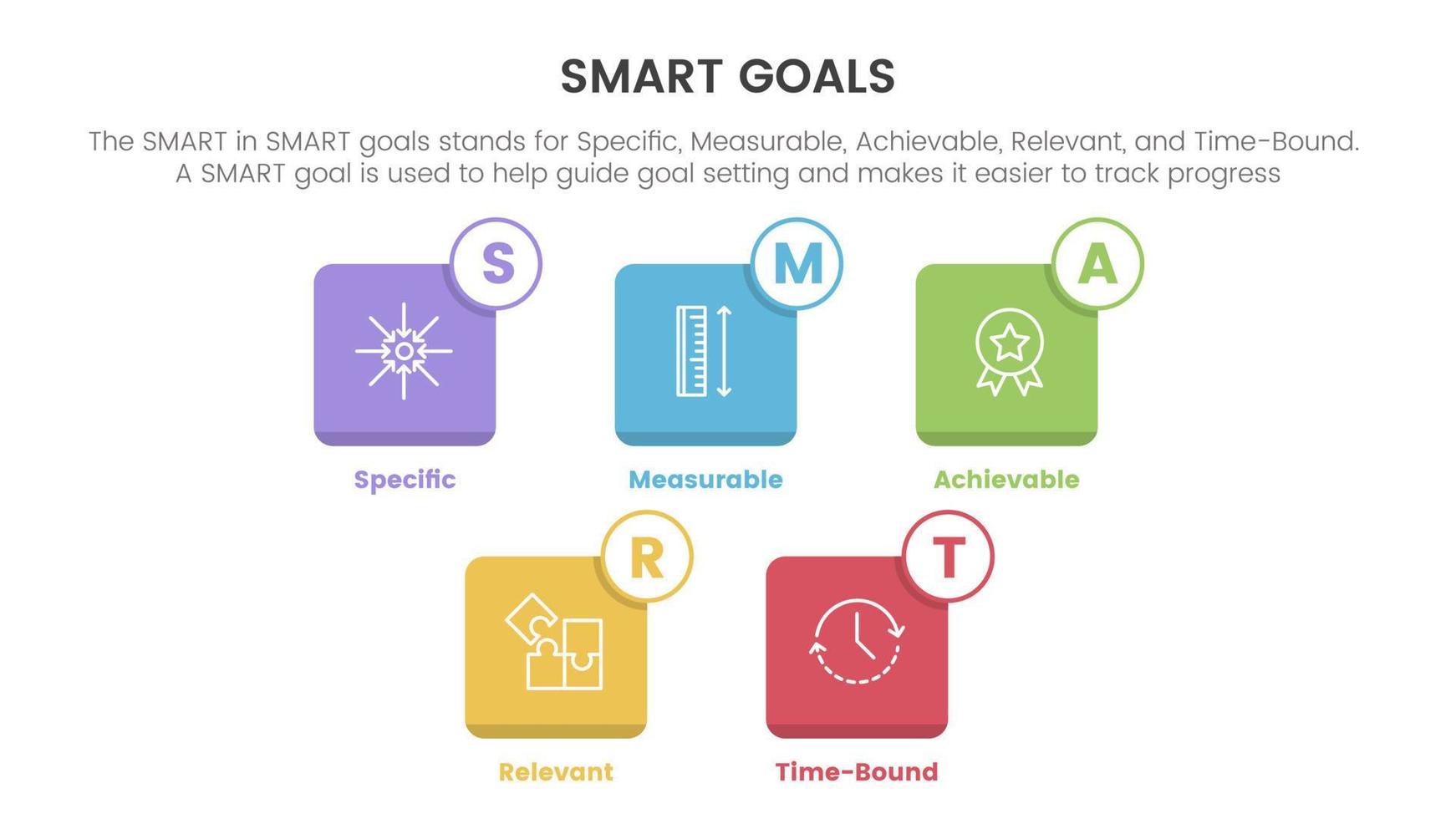 SMART GOALS

The SMART in SMART goals stands for Specific, Measurable, Achievable, Relevant, and Time-Bound. A SMART goal is used to help guide goal setting and makes it easier to track progress

S

Specific

M

Measurable

A

Achievable

R

Relevant

T

Time-Bound