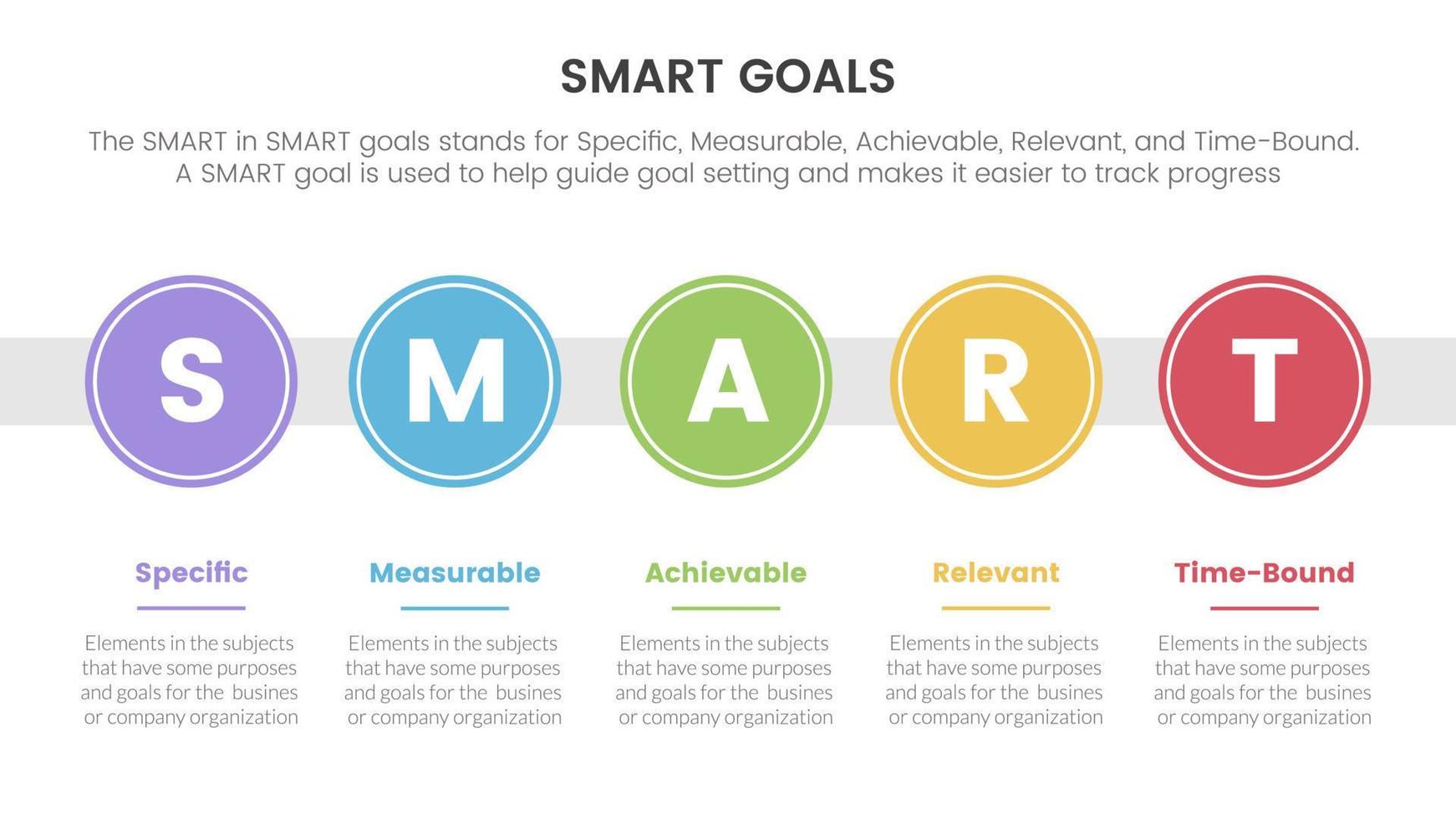 SMART GOALS

The SMART in SMART goals stands for Specific, Measurable, Achievable, Relevant, and Time-Bound. A SMART goal is used to help guide goal setting and makes it easier to track progress

S

M

A

R

T

Specific

Elements in the subjects that have some purposes and goals for the busines or company organization

Measurable

Elements in the subjects that have some purposes and goals for the busines or company organization

Achievable

Elements in the subjects that have some purposes and goals for the busines or company organization

Relevant

Elements in the subjects that have some purposes and goals for the busines or company organization

Time-Bound

Elements in the subjects that have some purposes and goals for the busines or company organization