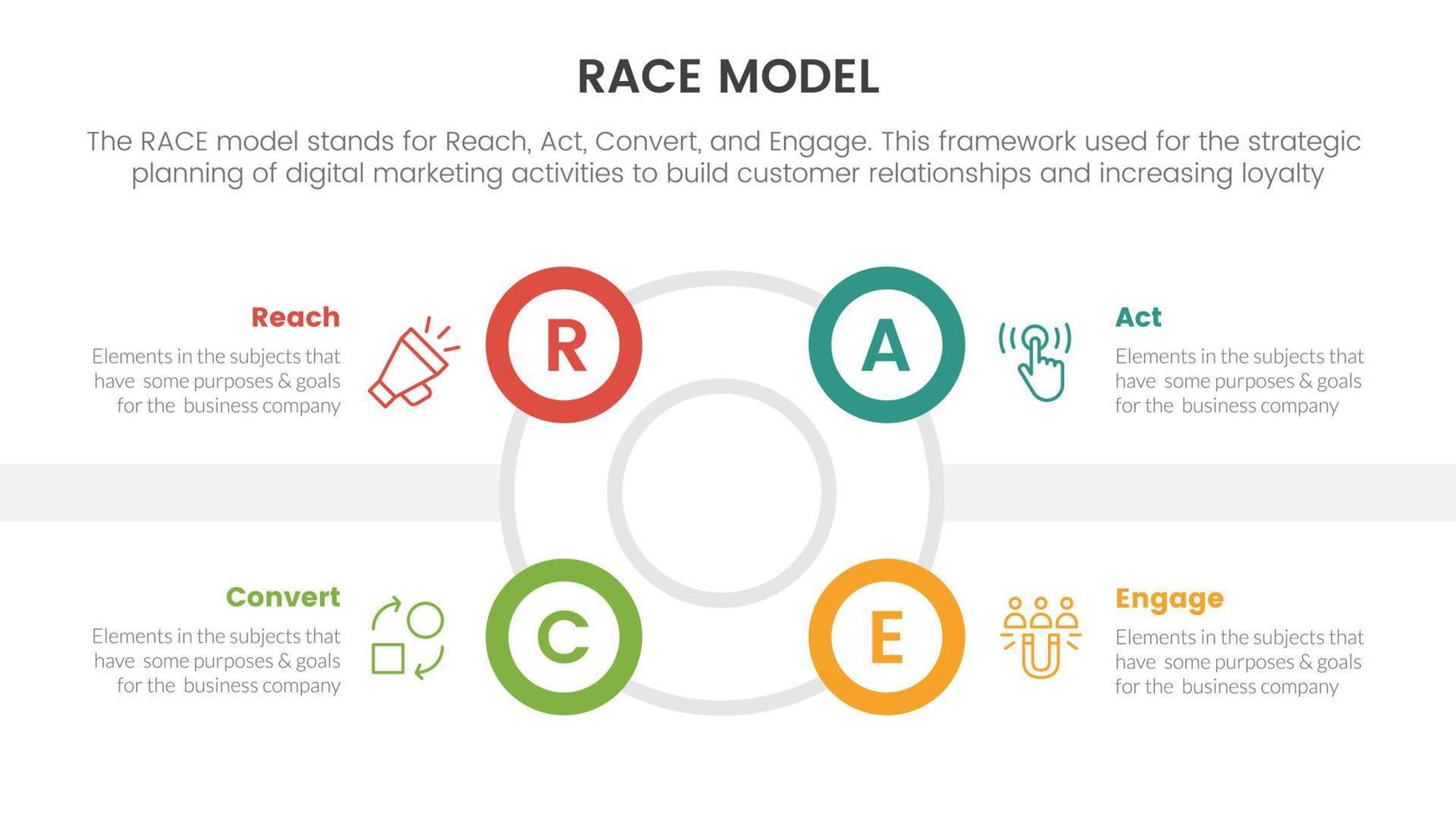 RACE MODEL

The RACE model stands for Reach, Act, Convert, and Engage. This framework used for the strategic planning of digital marketing activities to build customer relationships and increasing loyalty

Reach
Elements in the subjects that have some purposes & goals for the business company

R

A

Act
Elements in the subjects that have some purposes & goals for the business company

Convert
Elements in the subjects that have some purposes & goals for the business company

C

E

Engage
Elements in the subjects that have some purposes & goals for the business company