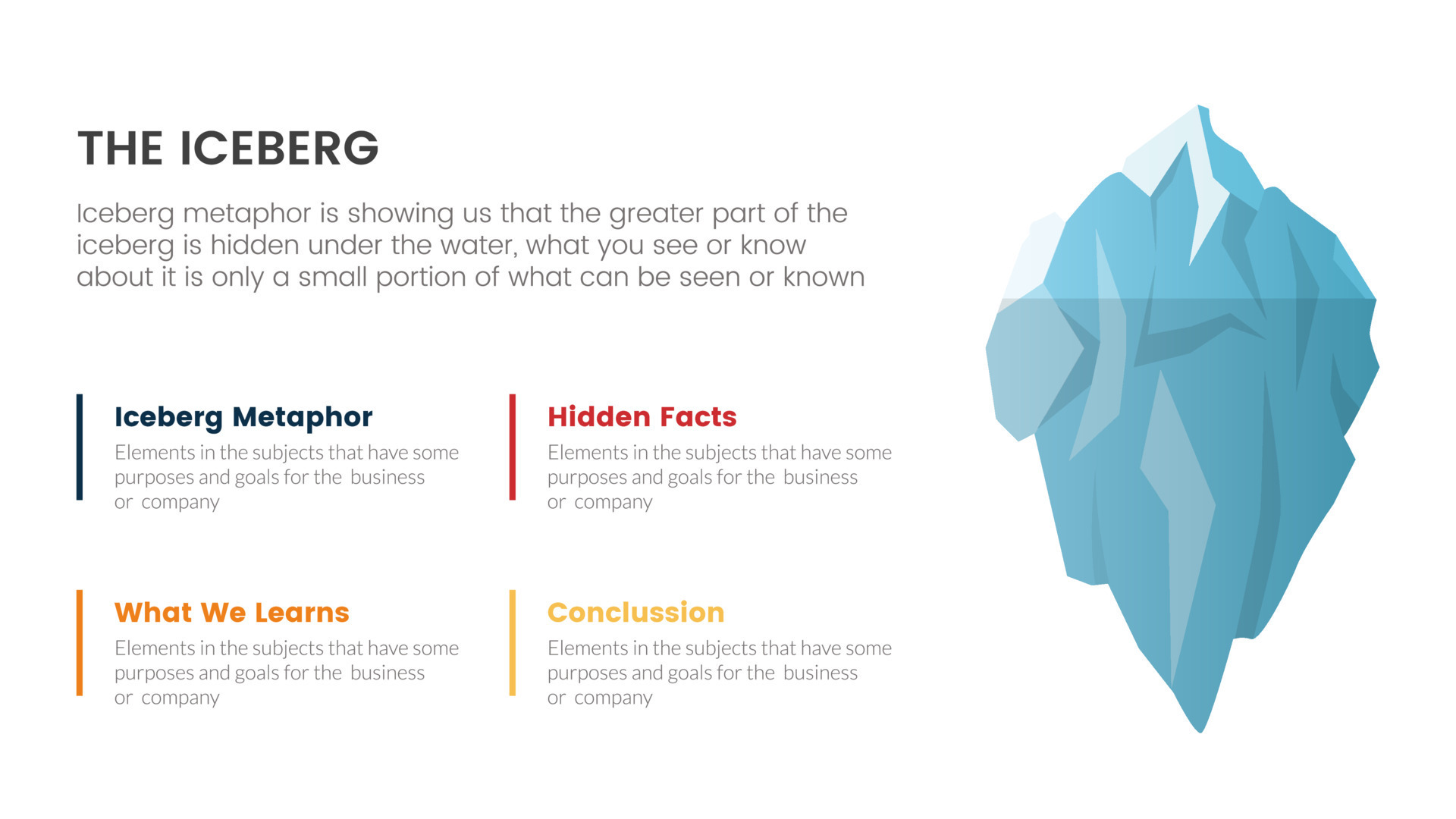 THE ICEBERG

Iceberg metaphor is showing us that the greater part of the iceberg is hidden under the water, what you see or know about it is only a small portion of what can be seen or known

Iceberg Metaphor
Elements in the subjects that have some purposes and goals for the business or company

Hidden Facts
Elements in the subjects that have some purposes and goals for the business or company

What We Learns
Elements in the subjects that have some purposes and goals for the business or company

Conclussion
Elements in the subjects that have some purposes and goals for the business or company